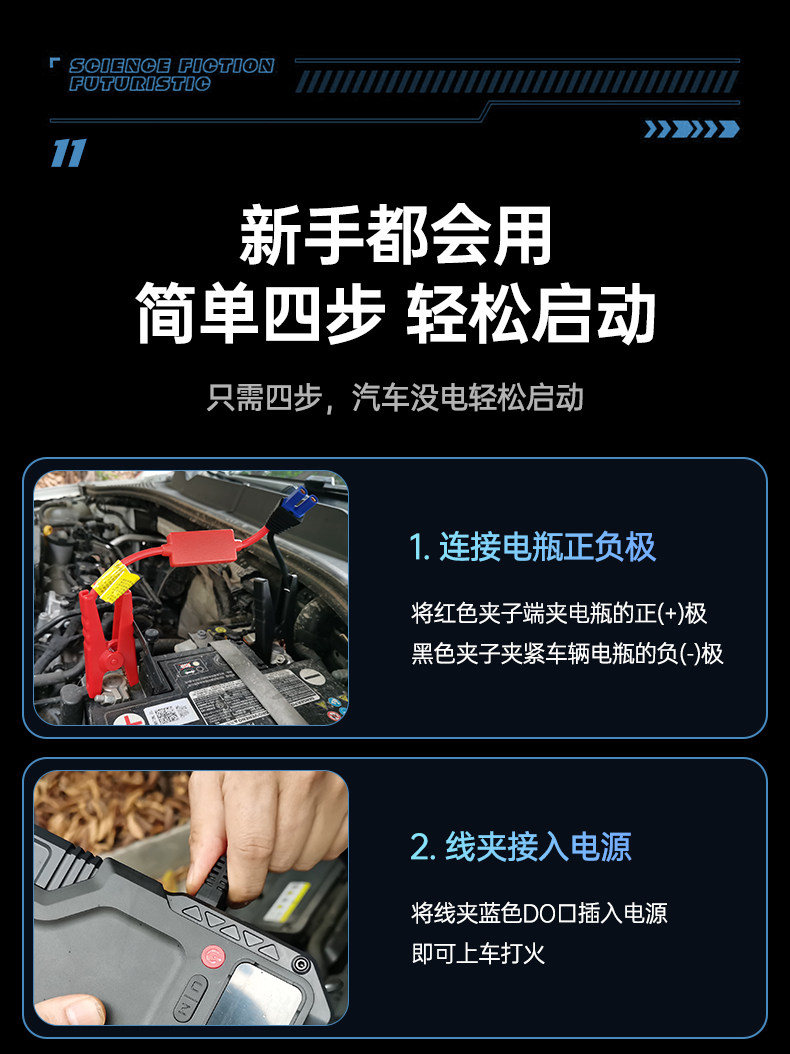 SCIENCE FICTION FUTURISTIC

11

新手都会用
简单四步 轻松启动

只需四步，汽车没电轻松启动

1. 连接电瓶正负极

将红色夹子端夹电瓶的正(+)极
黑色夹子夹紧车辆电瓶的负(-)极

2. 线夹接入电源

将线夹蓝色DO口插入电源
即可上车打火