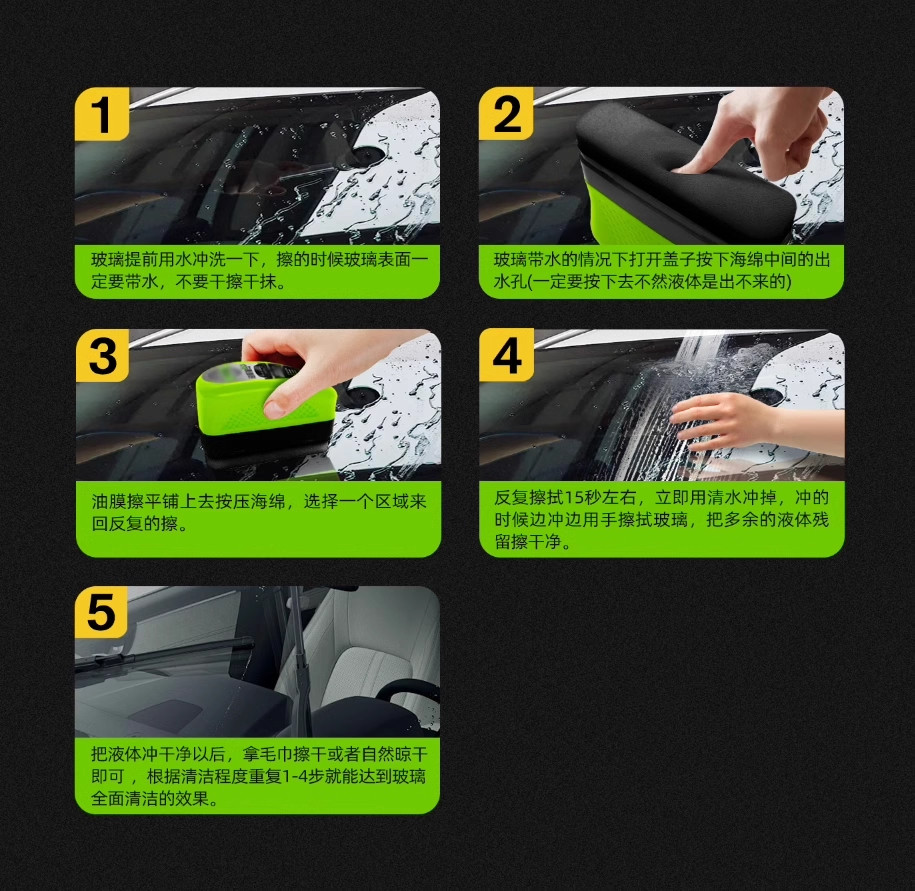 1

玻璃提前用水冲洗一下，擦的时候玻璃表面一定要带水，不要干擦干抹。

2

玻璃带水的情况下打开盖子按下海绵中间的出水孔(一定要按下去不然液体是出不来的)

3

油膜擦平铺上去按压海绵，选择一个区域来回反复的擦。

4

反复擦拭15秒左右，立即用清水冲掉，冲的时候边冲边用手擦拭玻璃，把多余的液体残留擦干净。

5

把液体冲干净以后，拿毛巾擦干或者自然晾干即可，根据清洁程度重复1-4步就能达到玻璃全面清洁的效果。