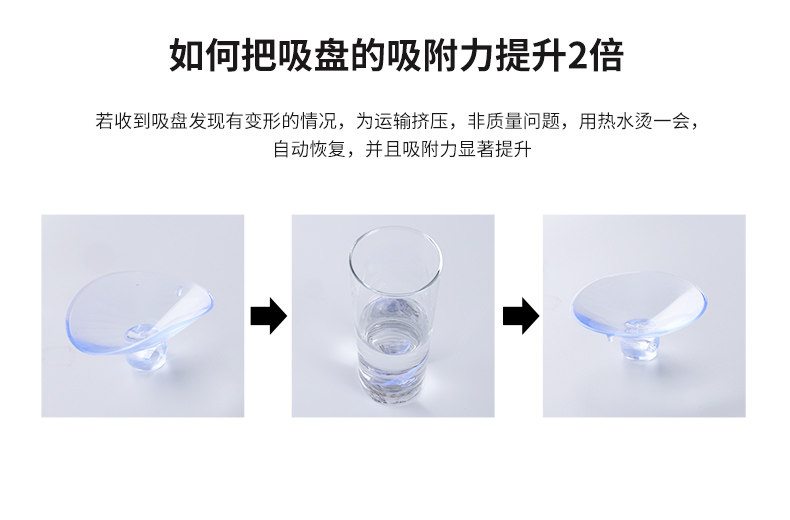 如何把吸盘的吸附力提升2倍

若收到吸盘发现有变形的情况，为运输挤压，非质量问题，用热水烫一会，自动恢复，并且吸附力显著提升