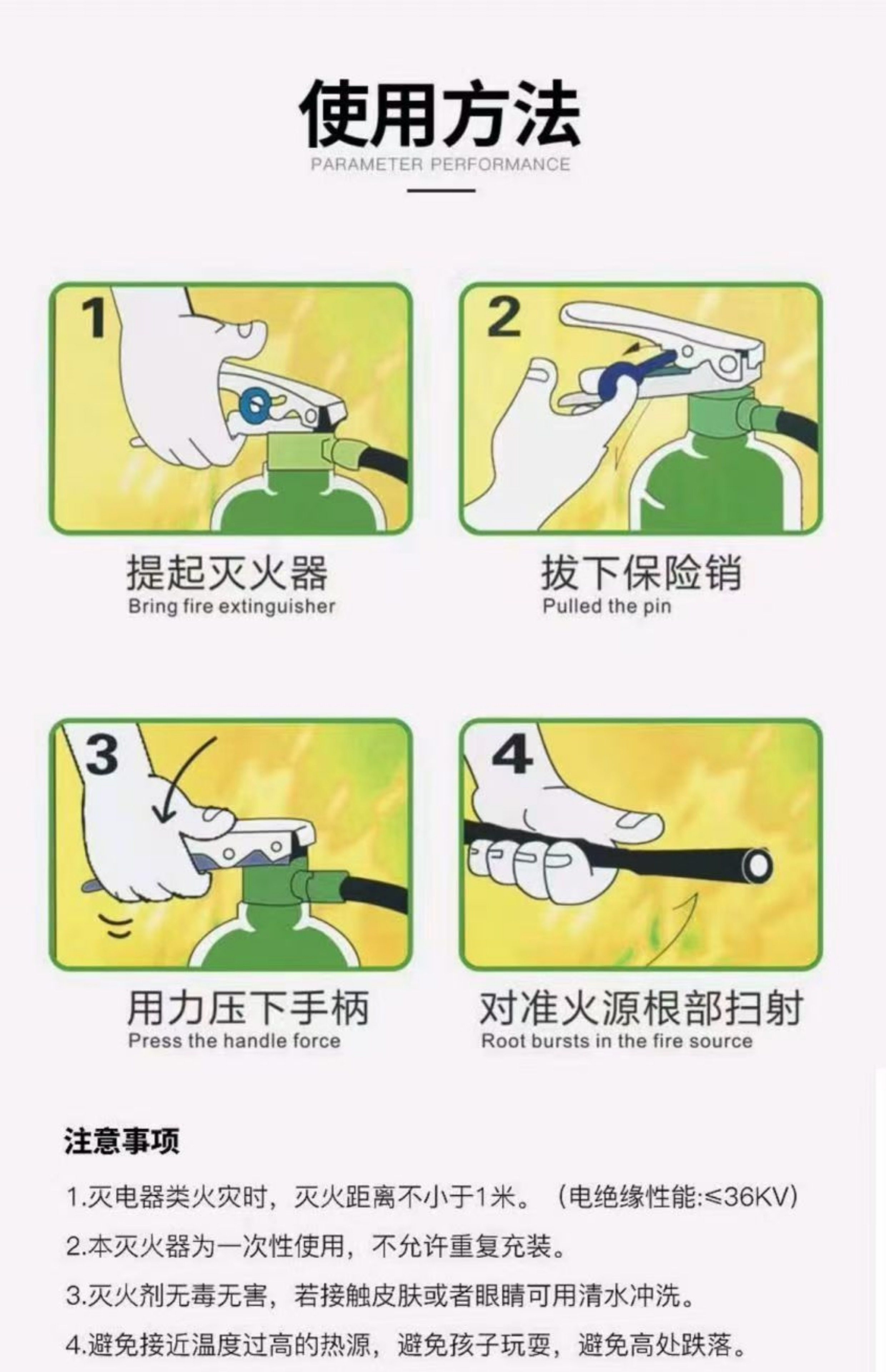 使用方法
PARAMETER PERFORMANCE

1

提起灭火器
Bring fire extinguisher

2

拔下保险销
Pulled the pin

3

用力压下手柄
Press the handle force

4

对准火源根部扫射
Root bursts in the fire source

注意事项

1.灭电器类火灾时，灭火距离不小于1米。（电绝缘性能:≤36KV)

2.本灭火器为一次性使用，不允许重复充装。

3.灭火剂无毒无害，若接触皮肤或者眼睛可用清水冲洗。

4.避免接近温度过高的热源，避免孩子玩耍，避免高处跌落。