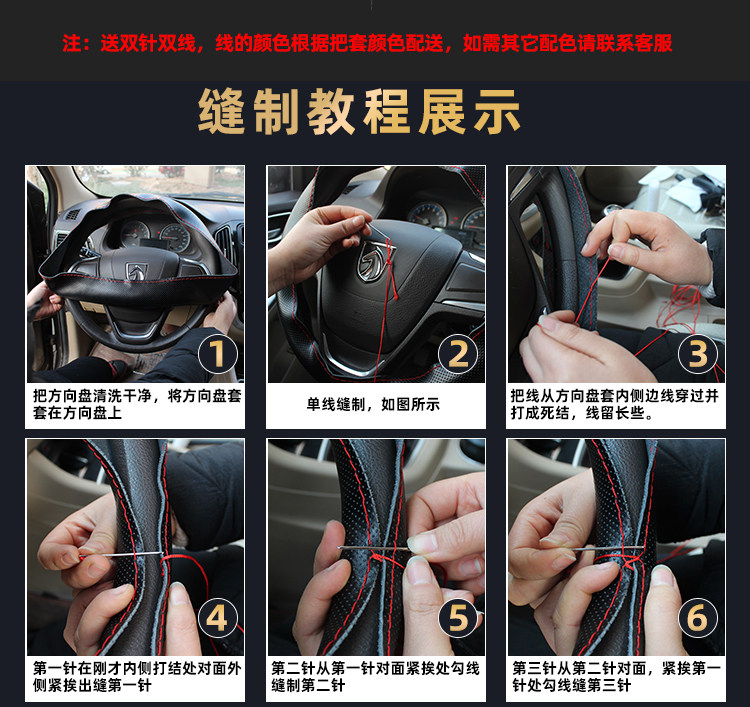 注：送双针双线，线的颜色根据把套颜色配送，如需其它配色请联系客服

缝制教程展示

1

把方向盘清洗干净，将方向盘套套在方向盘上

2

单线缝制，如图所示

3

把线从方向盘套内侧边线穿过并打成死结，线留长些。

4

第一针在刚才内侧打结处对面外侧紧挨出缝第一针

5

第二针从第一针对面紧挨处勾线缝制第二针

6

第三针从第二针对面，紧挨第一针处勾线缝第三针