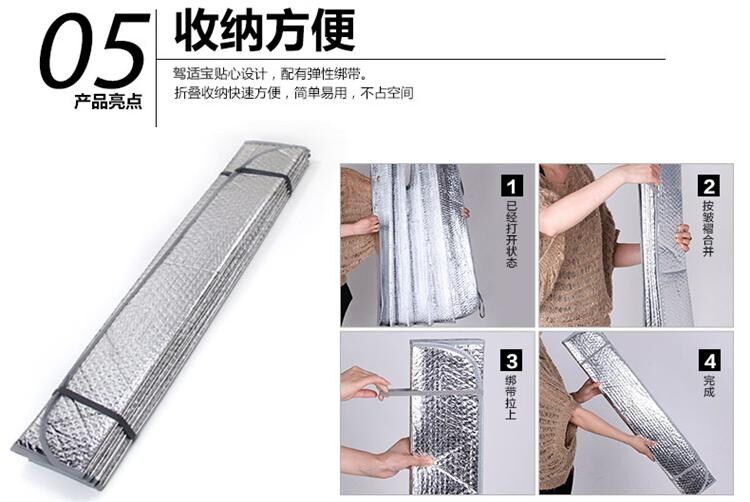 05
产品亮点
收纳方便
驾适宝贴心设计，配有弹性绑带。
折叠收纳快速方便，简单易用，不占空间

1
已经打开状态

2
按皱褶合并

3
绑带拉上

4
完成