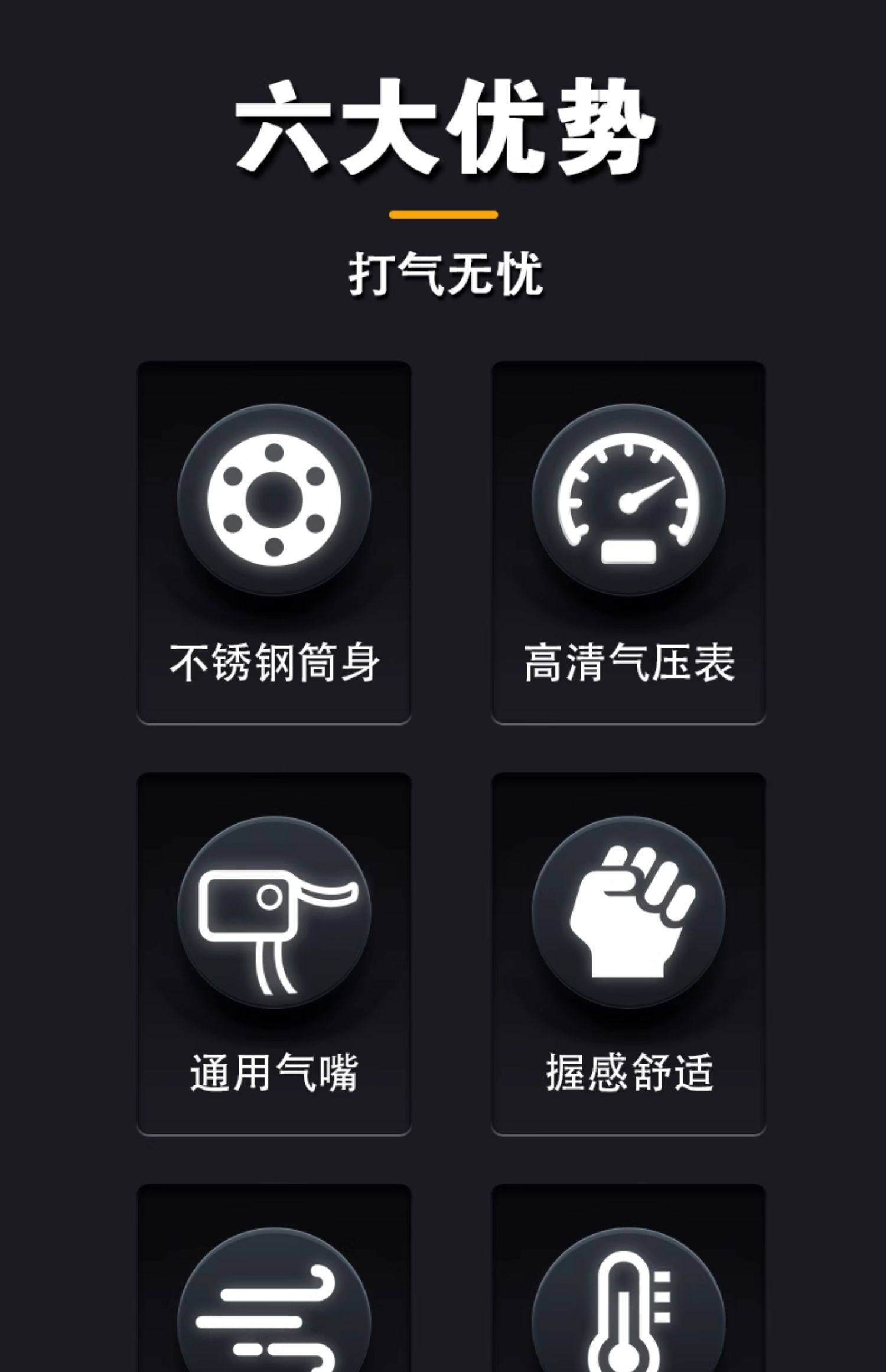 六大优势

打气无忧

不锈钢筒身

高清气压表

通用气嘴

握感舒适