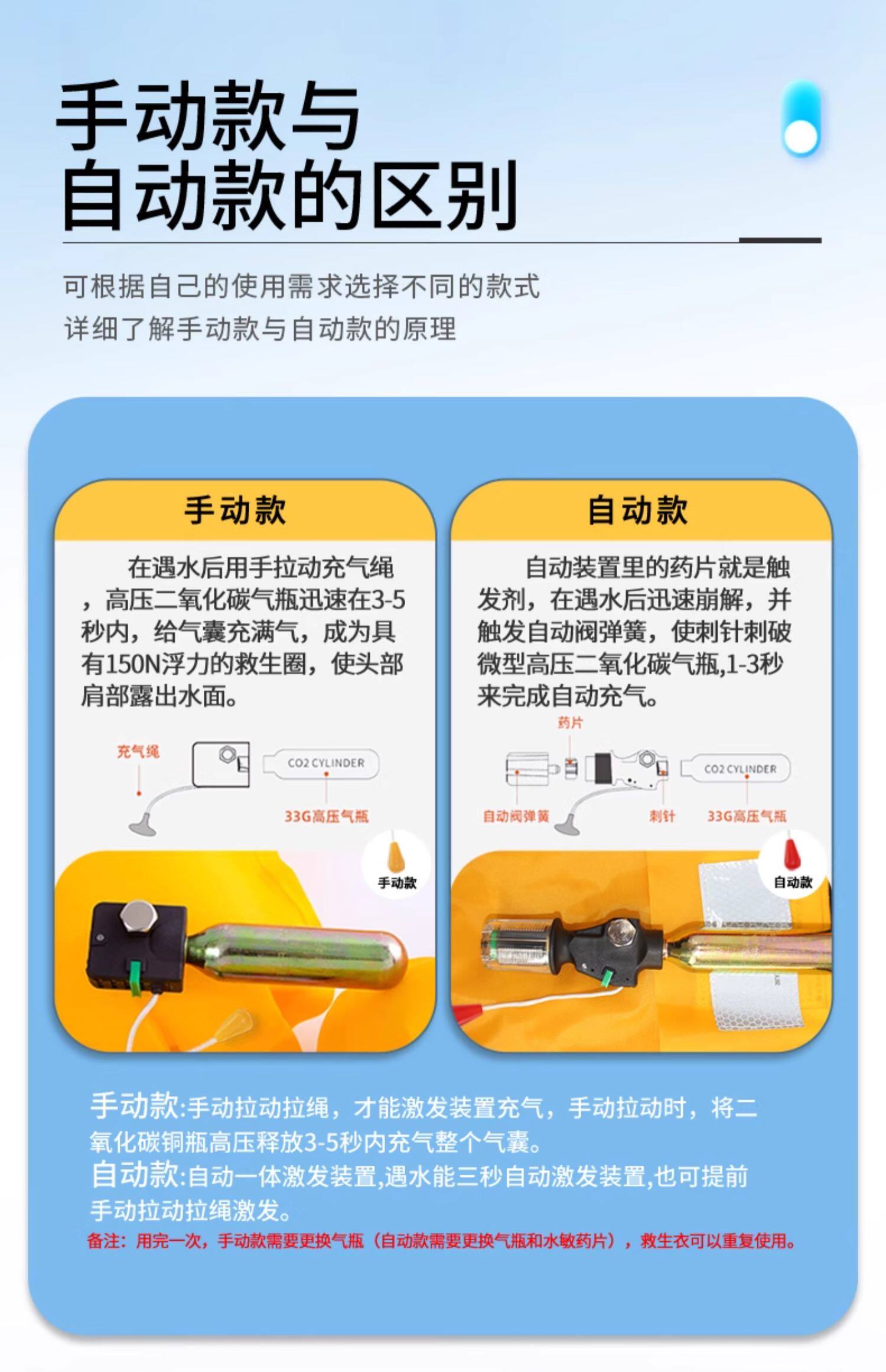 手动款与
自动款的区别

可根据自己的使用需求选择不同的款式
详细了解手动款与自动款的原理

手动款

在遇水后用手拉动充气绳，高压二氧化碳气瓶迅速在3-5秒内，给气囊充满气，成为具有150N浮力的救生圈，使头部肩部露出水面。

充气绳
CO2 CYLINDER
33G高压气瓶
手动款

自动款

自动装置里的药片就是触发剂，在遇水后迅速崩解，并触发自动阀弹簧，使刺针刺破微型高压二氧化碳气瓶,1-3秒来完成自动充气。

药片
CO2 CYLINDER
自动阀弹簧
刺针
33G高压气瓶
自动款

手动款:手动拉动拉绳，才能激发装置充气，手动拉动时，将二氧化碳铜瓶高压释放3-5秒内充气整个气囊。
自动款:自动一体激发装置,遇水能三秒自动激发装置,也可提前手动拉动拉绳激发。
备注：用完一次，手动款需要更换气瓶（自动款需要更换气瓶和水敏药片），救生衣可以重复使用。