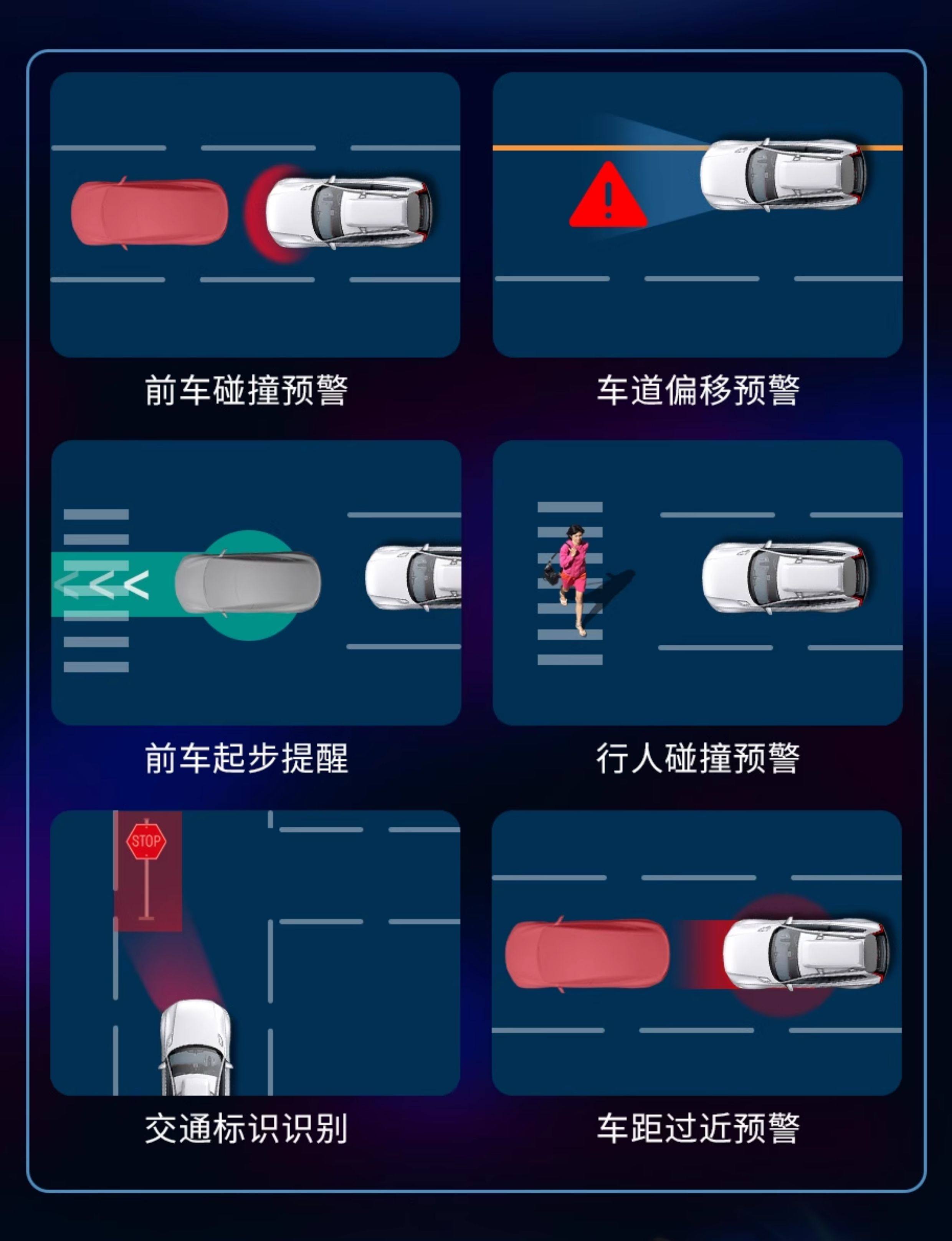 前车碰撞预警

车道偏移预警

前车起步提醒

行人碰撞预警

STOP

交通标识识别

车距过近预警