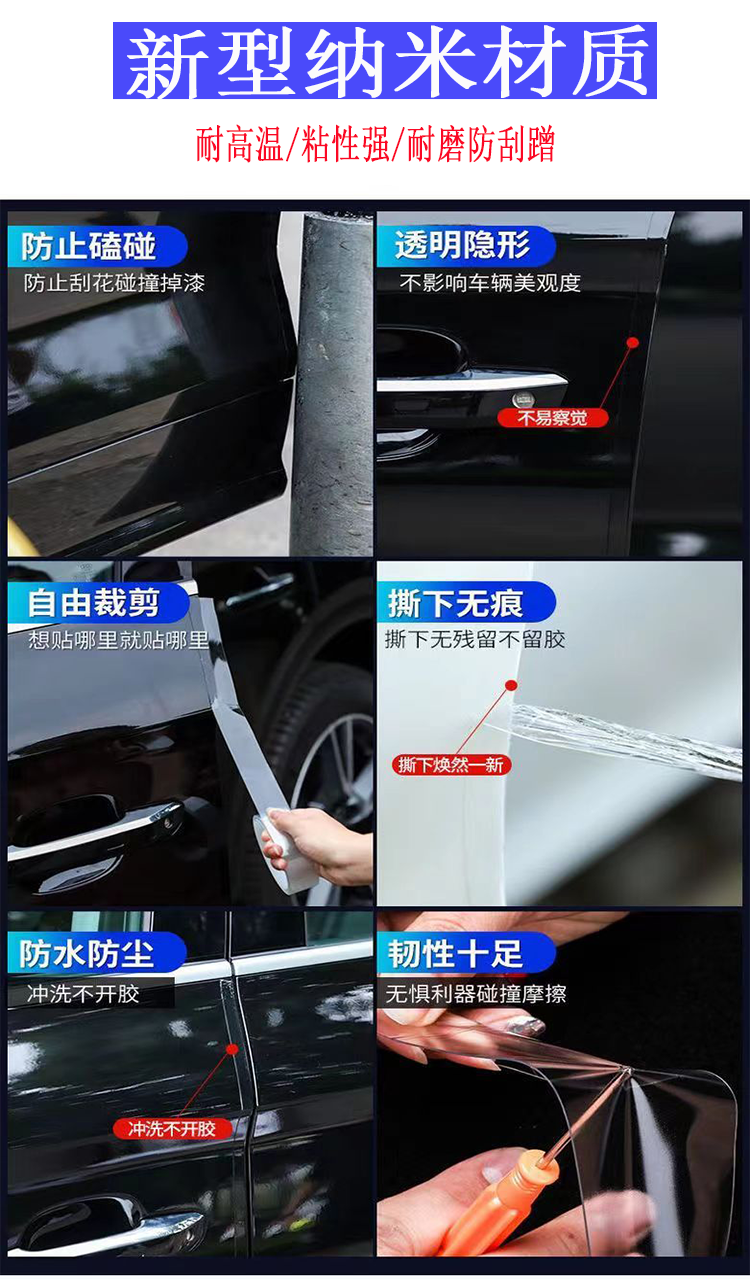 新型纳米材质

耐高温/粘性强/耐磨防刮蹭

防止磕碰
防止刮花碰撞掉漆

透明隐形
不影响车辆美观度
不易察觉

自由裁剪
想贴哪里就贴哪里

撕下无痕
撕下无残留不留胶
撕下焕然一新

防水防尘
冲洗不开胶
冲洗不开胶

韧性十足
无惧利器碰撞摩擦