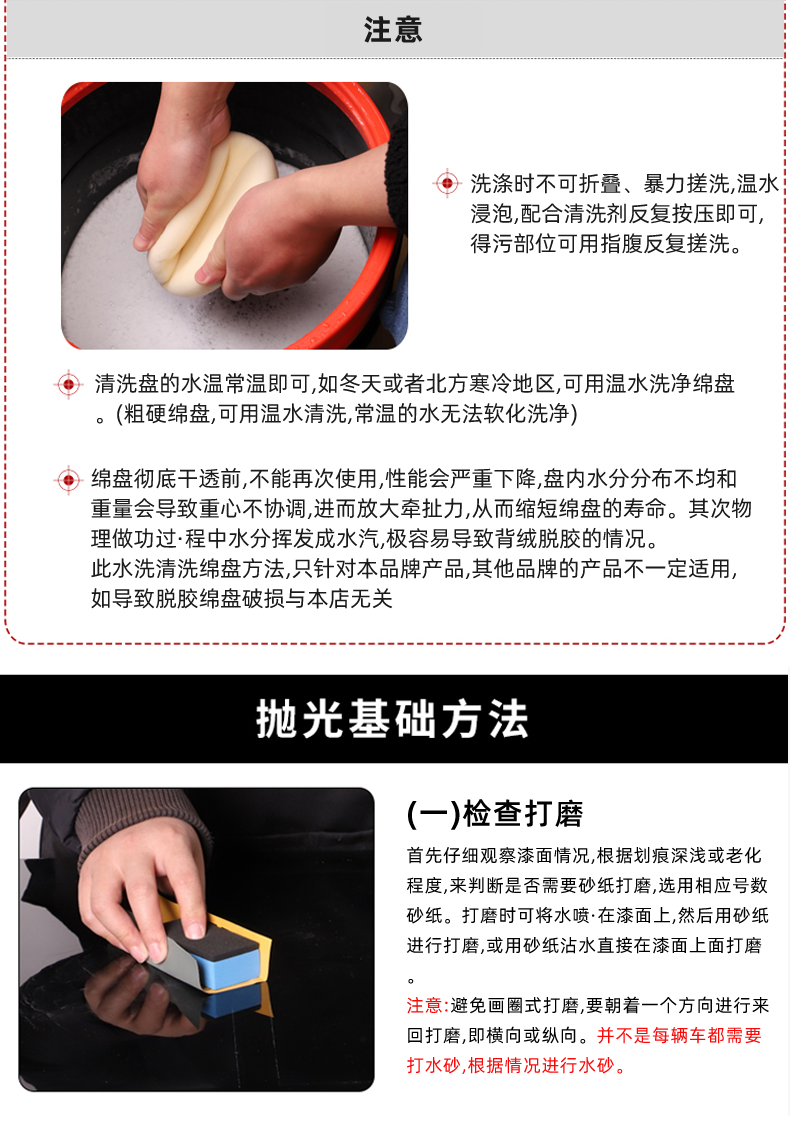 注意

洗涤时不可折叠、暴力搓洗,温水浸泡,配合清洗剂反复按压即可,得污部位可用指腹反复搓洗。

清洗盘的水温常温即可,如冬天或者北方寒冷地区,可用温水洗净绵盘。(粗硬绵盘,可用温水清洗,常温的水无法软化洗净)

绵盘彻底干透前,不能再次使用,性能会严重下降,盘内水分分布不均和重量会导致重心不协调,进而放大牵扯力,从而缩短绵盘的寿命。其次物理做功过·程中水分挥发成水汽,极容易导致背绒脱胶的情况。
此水洗清洗绵盘方法,只针对本品牌产品,其他品牌的产品不一定适用,如导致脱胶绵盘破损与本店无关

抛光基础方法

(一)检查打磨

首先仔细观察漆面情况,根据划痕深浅或老化程度,来判断是否需要砂纸打磨,选用相应号数砂纸。打磨时可将水喷·在漆面上,然后用砂纸进行打磨,或用砂纸沾水直接在漆面上面打磨。

注意:避免画圈式打磨,要朝着一个方向进行来回打磨,即横向或纵向。并不是每辆车都需要打水砂,根据情况进行水砂。