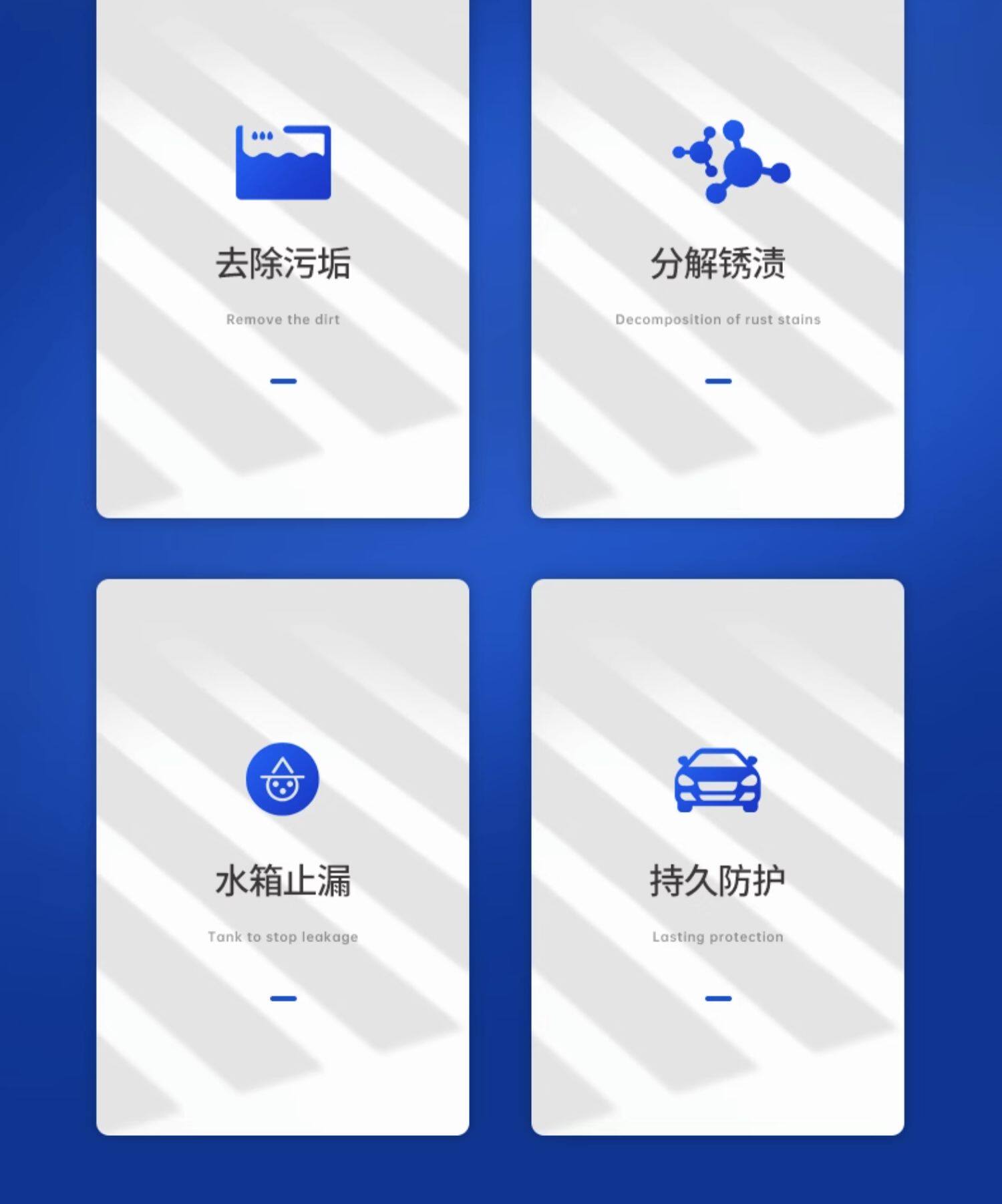 去除污垢

Remove the dirt

分解锈渍

Decomposition of rust stains

水箱止漏

Tank to stop leakage

持久防护

Lasting protection