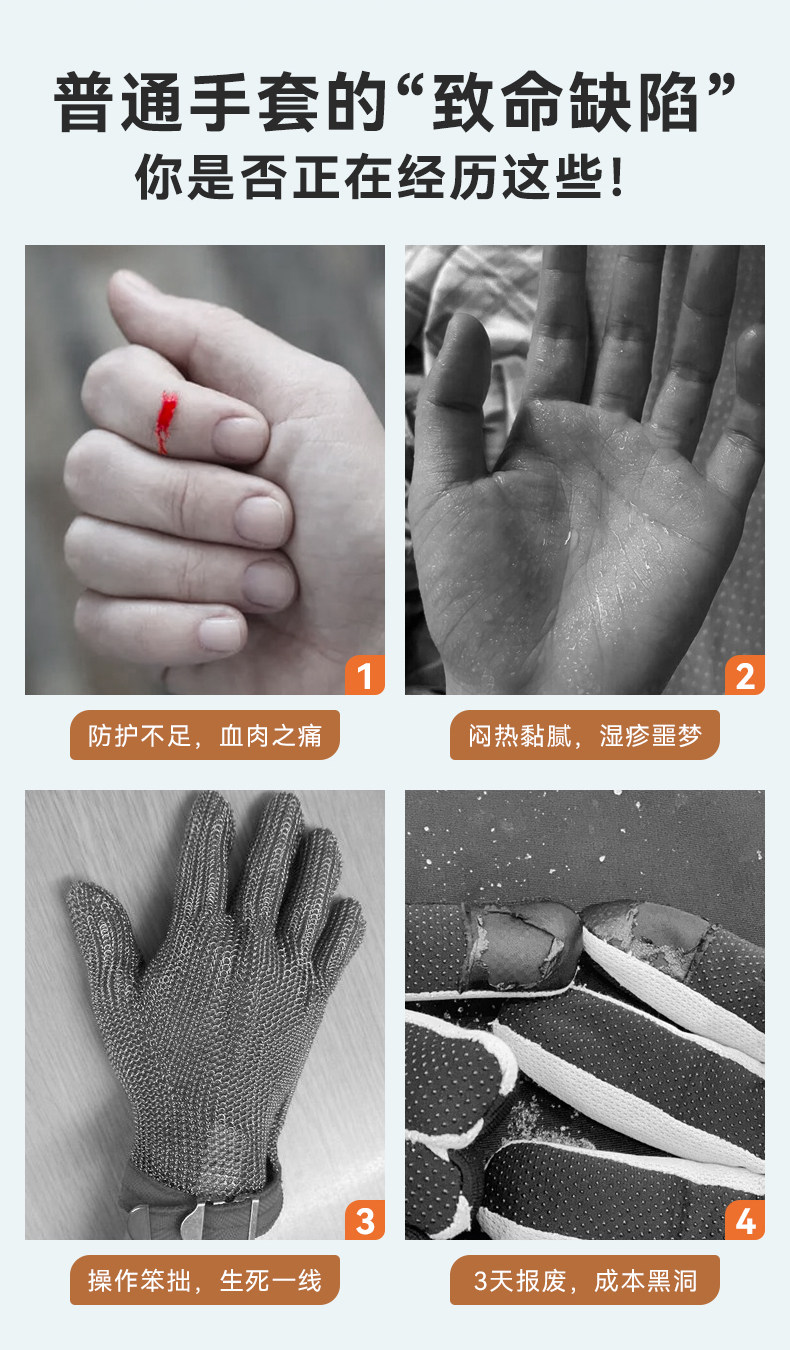 普通手套的“致命缺陷”
你是否正在经历这些！

1
防护不足，血肉之痛

2
闷热黏腻，湿疹噩梦

3
操作笨拙，生死一线

4
3天报废，成本黑洞