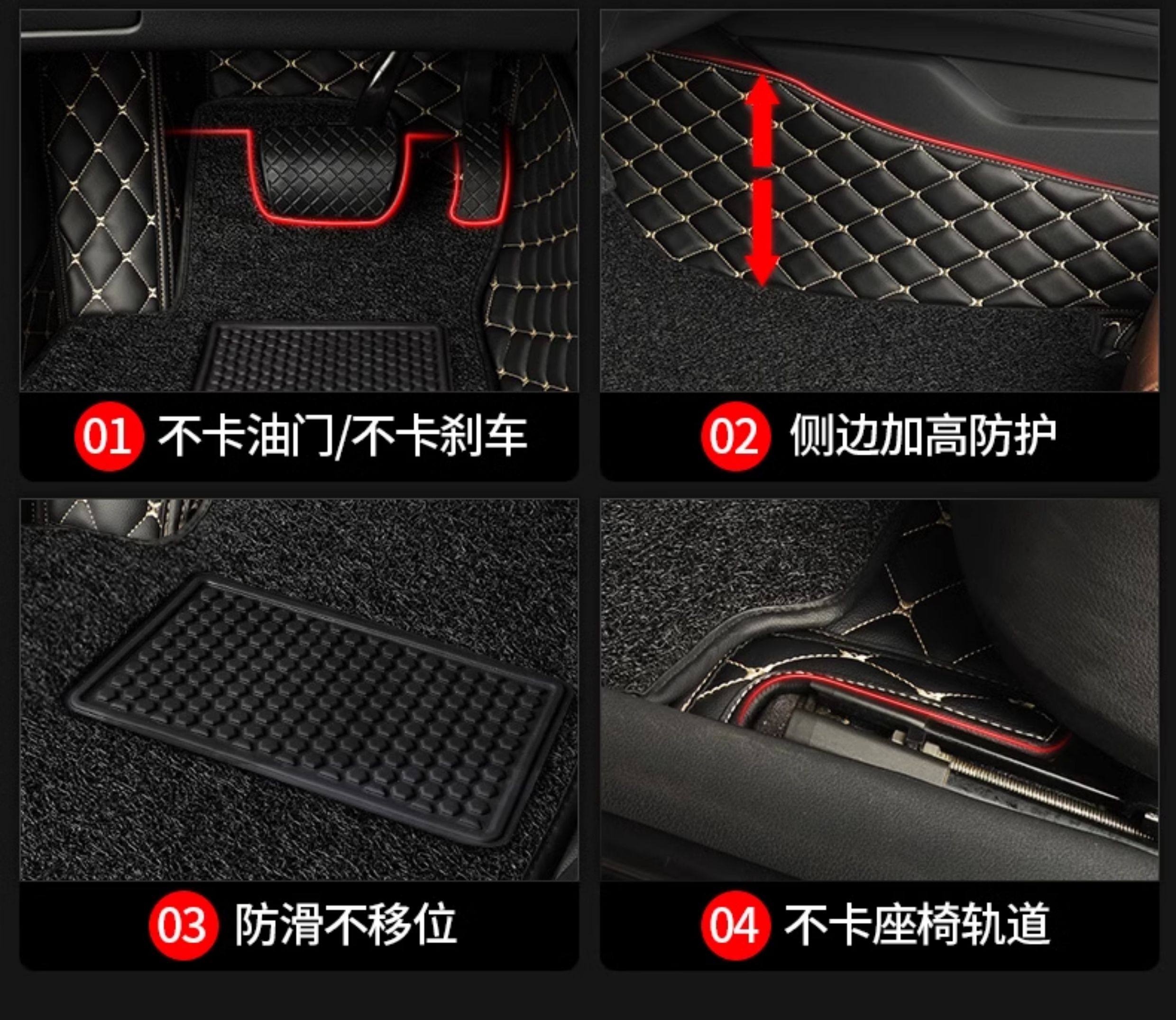 01 不卡油门/不卡刹车

02 侧边加高防护

03 防滑不移位

04 不卡座椅轨道