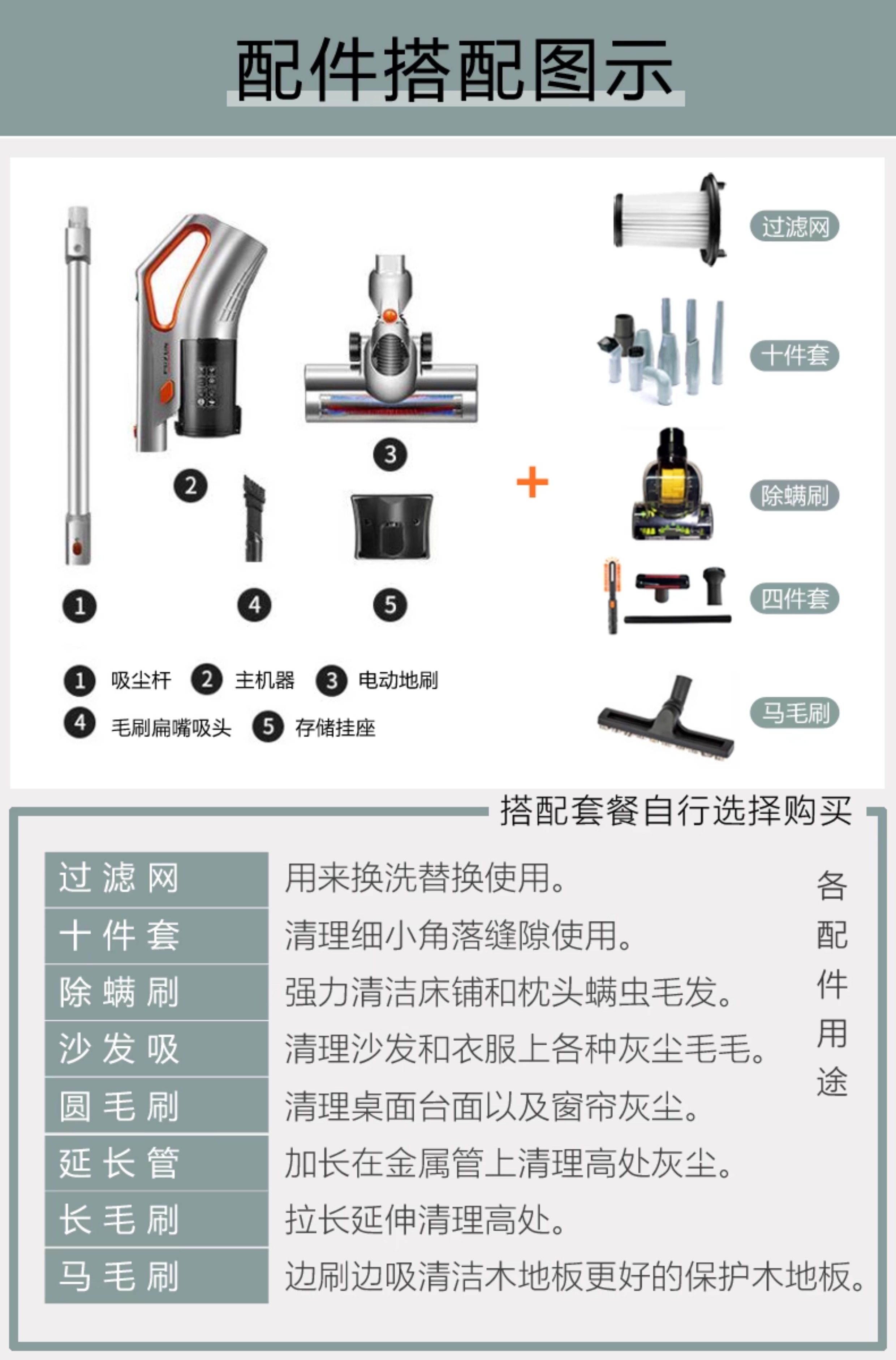 配件搭配图示

2

3

1

4

5

+

过滤网

十件套

除螨刷

四件套

马毛刷

1 吸尘杆 2 主机器 3 电动地刷
4 毛刷扁嘴吸头 5 存储挂座

搭配套餐自行选择购买

| 过滤网 | 用来换洗替换使用。 |
|---|---|
| 十件套 | 清理细小角落缝隙使用。 |
| 除螨刷 | 强力清洁床铺和枕头螨虫毛发。 |
| 沙发吸 | 清理沙发和衣服上各种灰尘毛毛。 |
| 圆毛刷 | 清理桌面台面以及窗帘灰尘。 |
| 延长管 | 加长在金属管上清理高处灰尘。 |
| 长毛刷 | 拉长延伸清理高处。 |
| 马毛刷 | 边刷边吸清洁木地板更好的保护木地板。 |

各配件用途