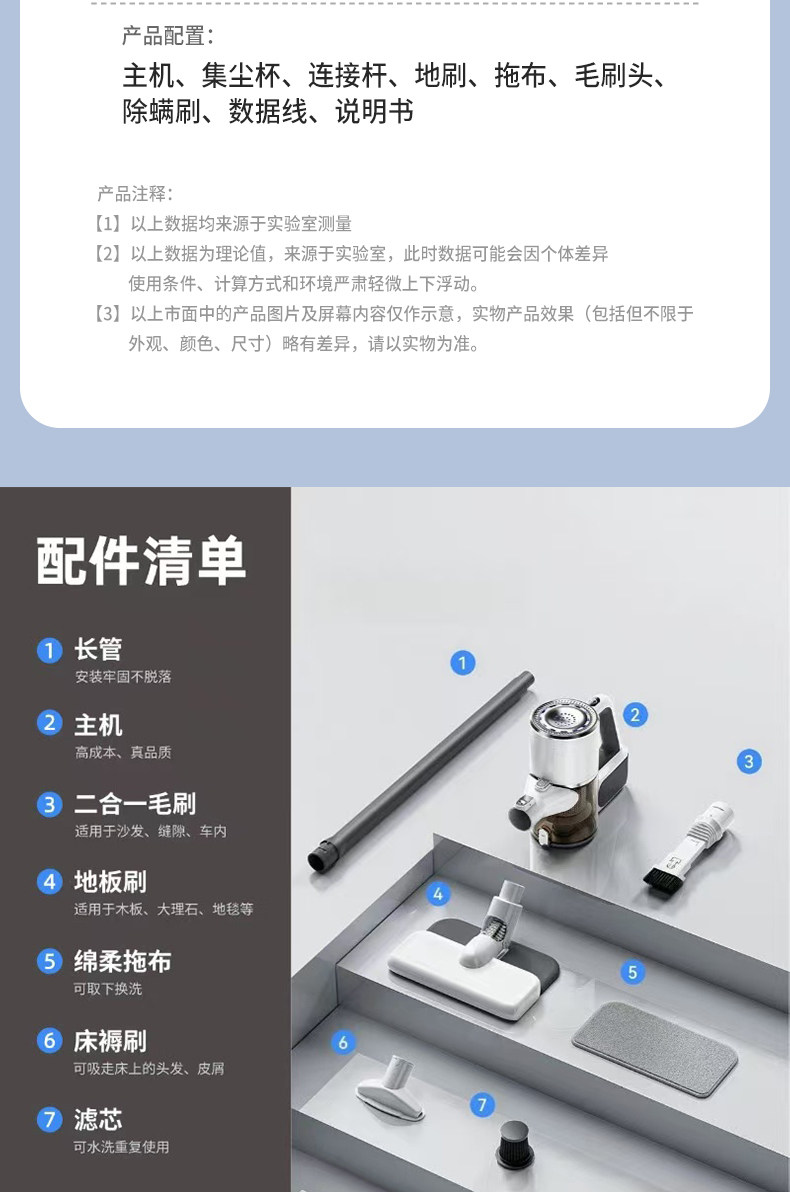 产品配置:

主机、集尘杯、连接杆、地刷、拖布、毛刷头、除螨刷、数据线、说明书

产品注释:

【1】以上数据均来源于实验室测量

【2】以上数据为理论值，来源于实验室，此时数据可能会因个体差异使用条件、计算方式和环境严肃轻微上下浮动。

【3】以上市面中的产品图片及屏幕内容仅作示意，实物产品效果（包括但不限于外观、颜色、尺寸）略有差异，请以实物为准。

配件清单

1 长管
安装牢固不脱落

2 主机
高成本、真品质

3 二合一毛刷
适用于沙发、缝隙、车内

4 地板刷
适用于木板、大理石、地毯等

5 绵柔拖布
可取下换洗

6 床褥刷
可吸走床上的头发、皮屑

7 滤芯
可水洗重复使用

1

2

3

4

5

6

7