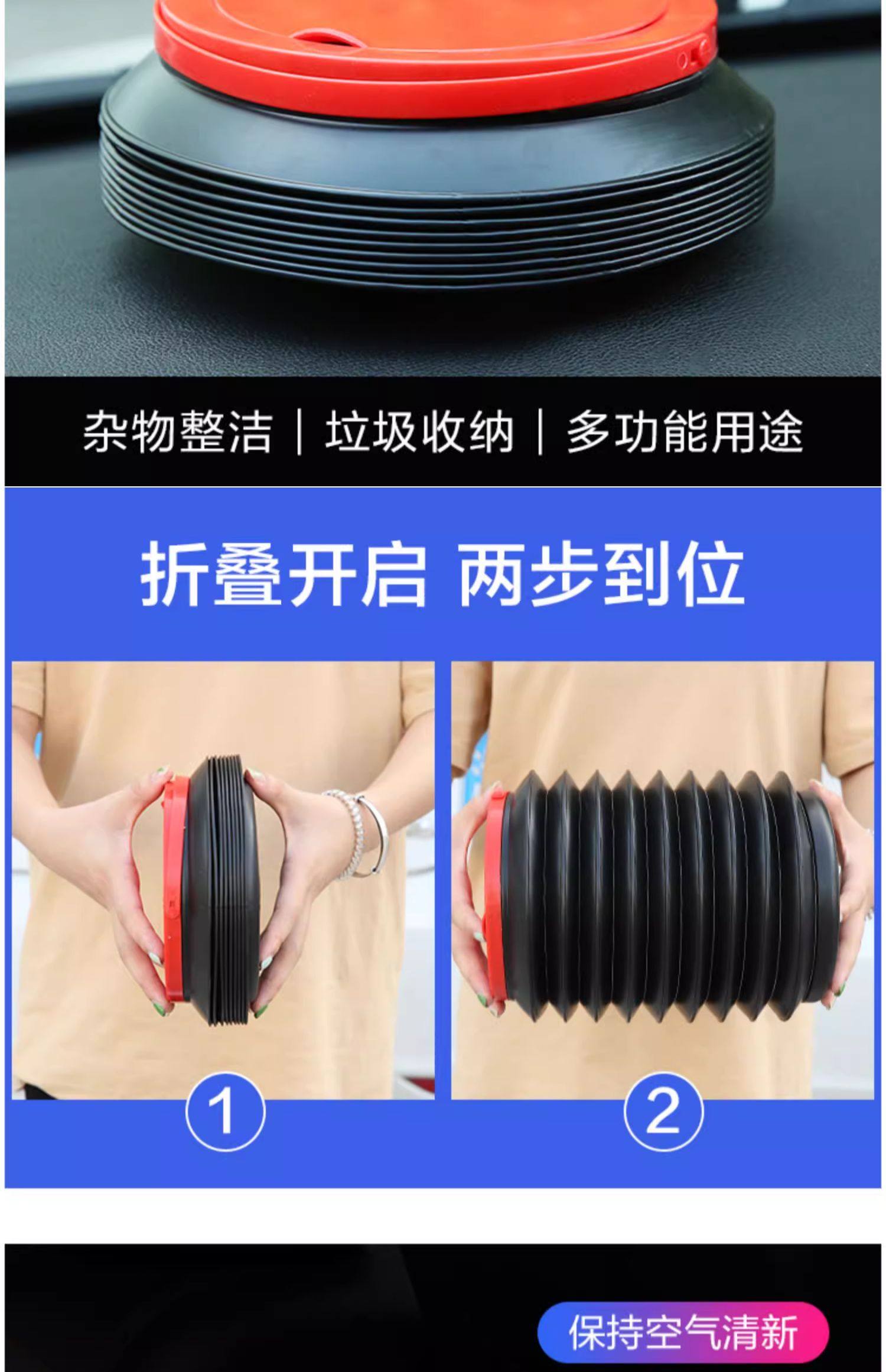 杂物整洁 | 垃圾收纳 | 多功能用途

折叠开启 两步到位

1

2

保持空气清新