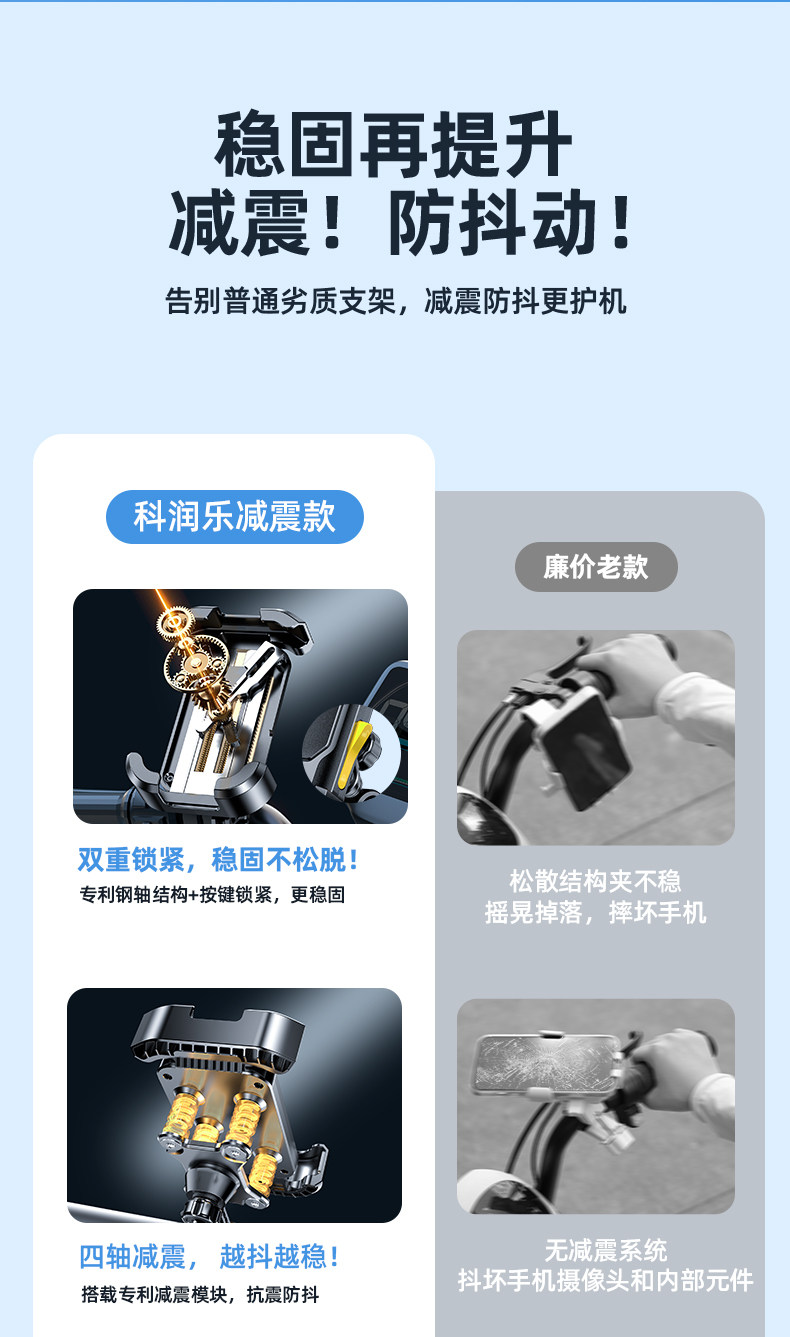 稳固再提升
减震！防抖动！

告别普通劣质支架，减震防抖更护机

科润乐减震款

双重锁紧，稳固不松脱！
专利钢轴结构+按键锁紧，更稳固

四轴减震，越抖越稳！
搭载专利减震模块，抗震防抖

廉价老款

松散结构夹不稳
摇晃掉落，摔坏手机

无减震系统
抖坏手机摄像头和内部元件