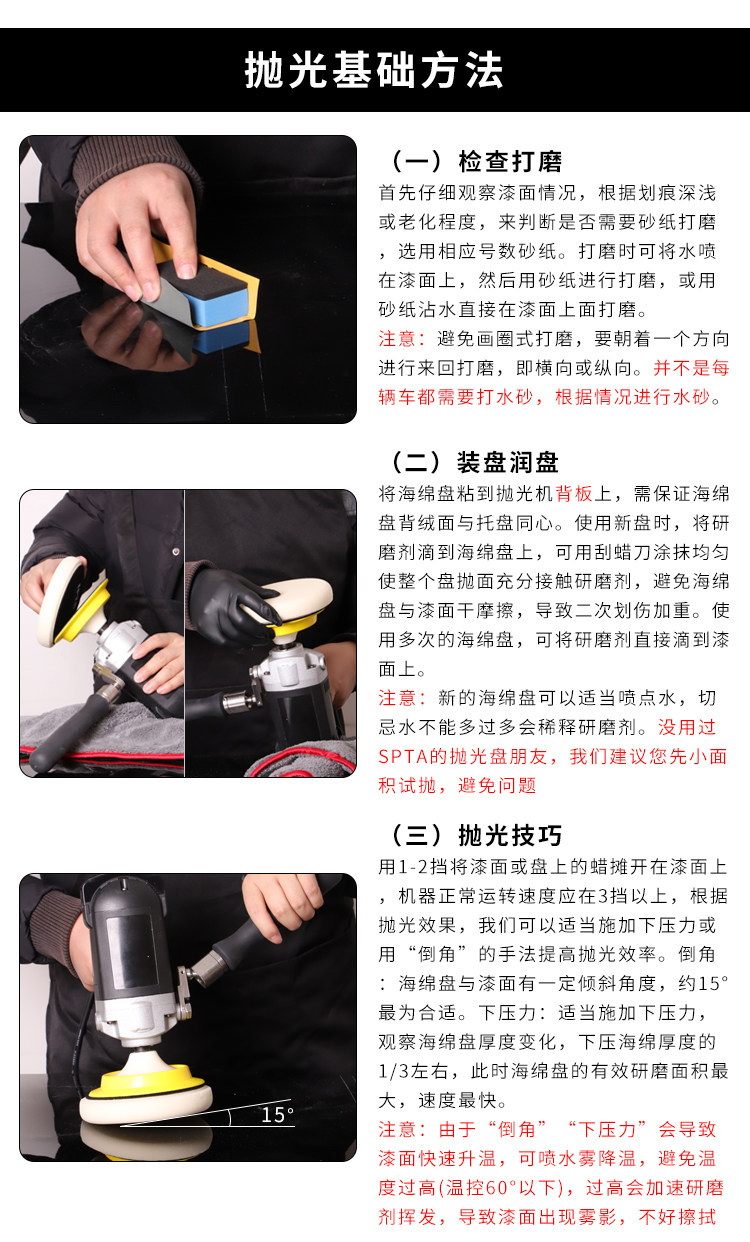 抛光基础方法

（一）检查打磨
首先仔细观察漆面情况，根据划痕深浅或老化程度，来判断是否需要砂纸打磨，选用相应号数砂纸。打磨时可将水喷在漆面上，然后用砂纸进行打磨，或用砂纸沾水直接在漆面上面打磨。
注意：避免画圈式打磨，要朝着一个方向进行来回打磨，即横向或纵向。并不是每辆车都需要打水砂，根据情况进行水砂。

（二）装盘润盘
将海绵盘粘到抛光机背板上，需保证海绵盘背绒面与托盘同心。使用新盘时，将研磨剂滴到海绵盘上，可用刮蜡刀涂抹均匀使整个盘抛面充分接触研磨剂，避免海绵盘与漆面干摩擦，导致二次划伤加重。使用多次的海绵盘，可将研磨剂直接滴到漆面上。
注意：新的海绵盘可以适当喷点水，切忌水不能多过多会稀释研磨剂。没用过SPTA的抛光盘朋友，我们建议您先小面积试抛，避免问题

（三）抛光技巧
用1-2挡将漆面或盘上的蜡摊开在漆面上，机器正常运转速度应在3挡以上，根据抛光效果，我们可以适当施加下压力或用“倒角”的手法提高抛光效率。倒角：海绵盘与漆面有一定倾斜角度，约15°最为合适。下压力：适当施加下压力，观察海绵盘厚度变化，下压海绵厚度的1/3左右，此时海绵盘的有效研磨面积最大，速度最快。
注意：由于“倒角”“下压力”会导致漆面快速升温，可喷水雾降温，避免温度过高(温控60°以下)，过高会加速研磨剂挥发，导致漆面出现雾影，不好擦拭

15°