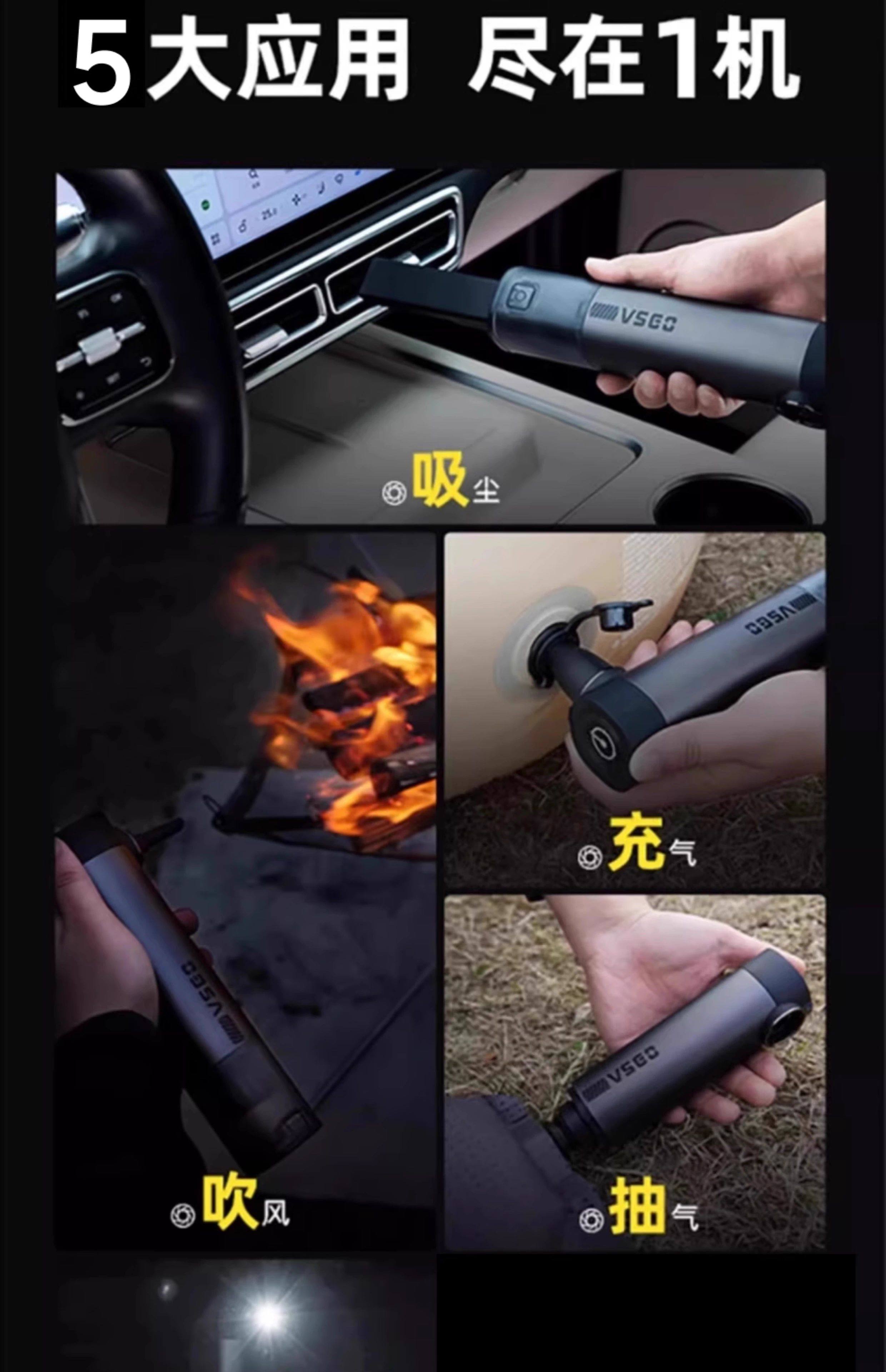 5大应用 尽在1机

VSGO

吸尘

VSGO

充气

VSGO

吹风

VSGO

抽气