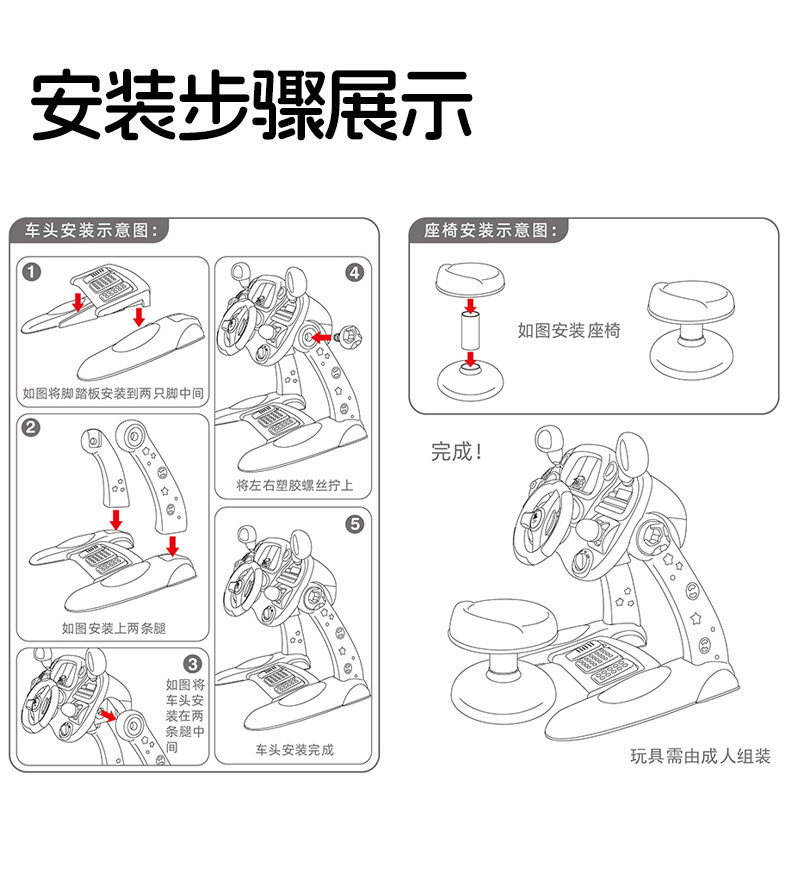 安装步骤展示

车头安装示意图：

1
如图将脚踏板安装到两只脚中间

2
如图安装上两条腿

3
如图将车头安装在两条腿中间

4
将左右塑胶螺丝拧上

5
车头安装完成

座椅安装示意图：

如图安装座椅

完成！

玩具需由成人组装