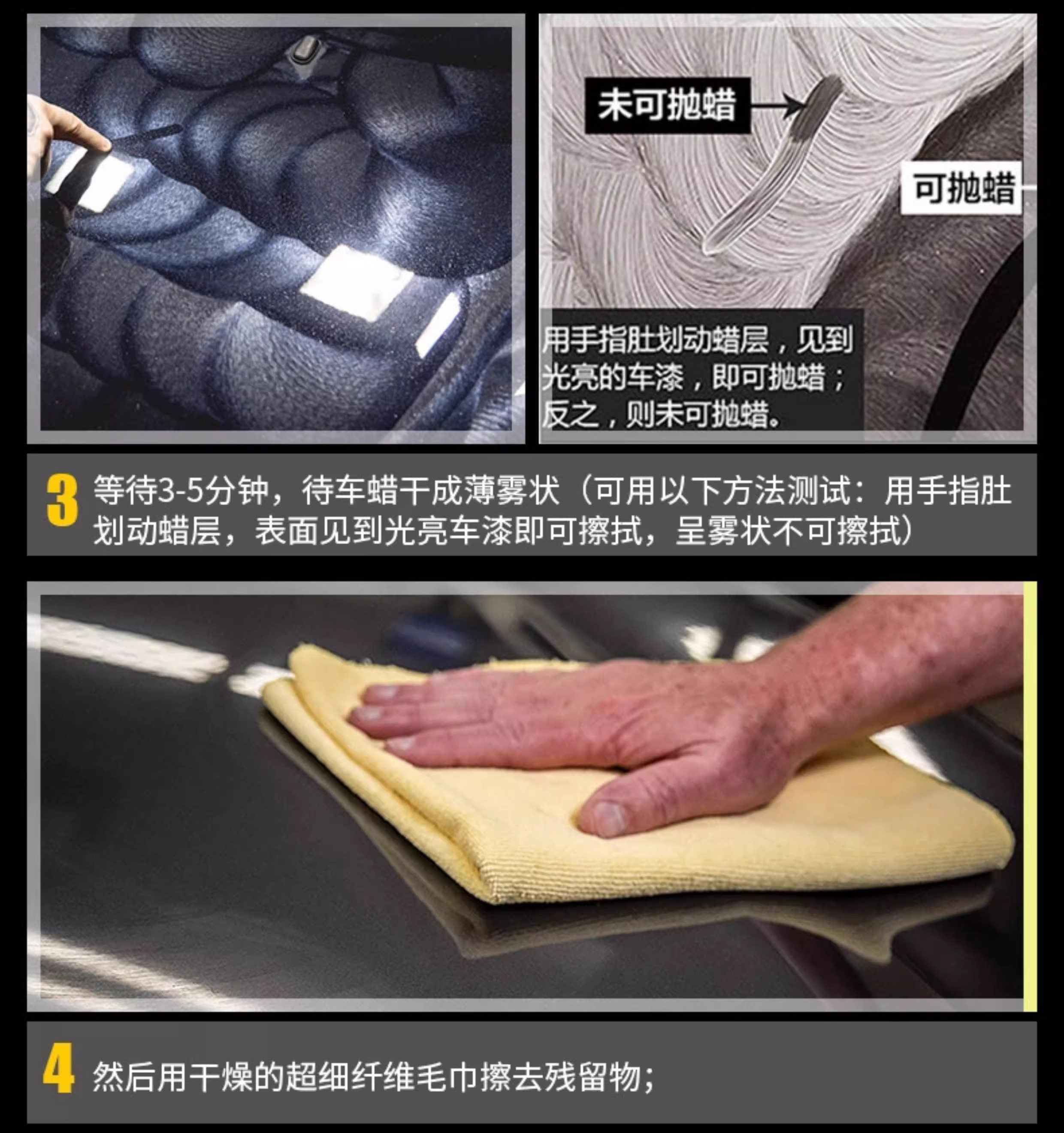 未可抛蜡

可抛蜡

用手指肚划动蜡层，见到光亮的车漆，即可抛蜡；反之，则未可抛蜡。

3 等待3-5分钟，待车蜡干成薄雾状（可用以下方法测试：用手指肚划动蜡层，表面见到光亮车漆即可擦拭，呈雾状不可擦拭）

4 然后用干燥的超细纤维毛巾擦去残留物；