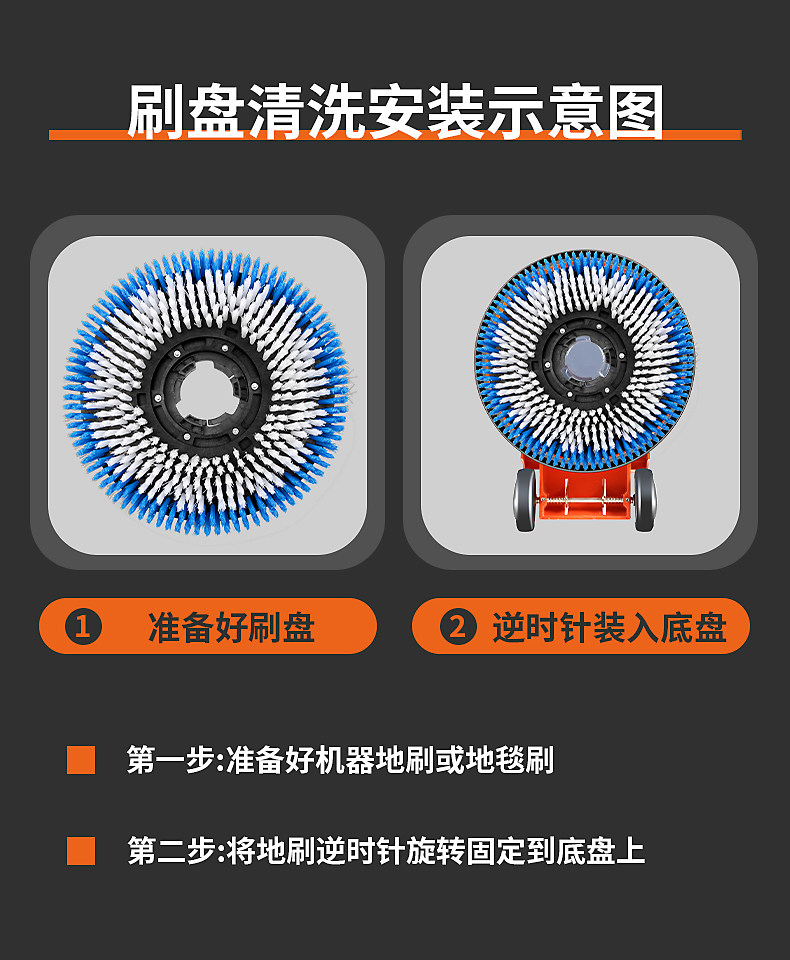 刷盘清洗安装示意图

1 准备好刷盘

2 逆时针装入底盘

第一步:准备好机器地刷或地毯刷

第二步:将地刷逆时针旋转固定到底盘上