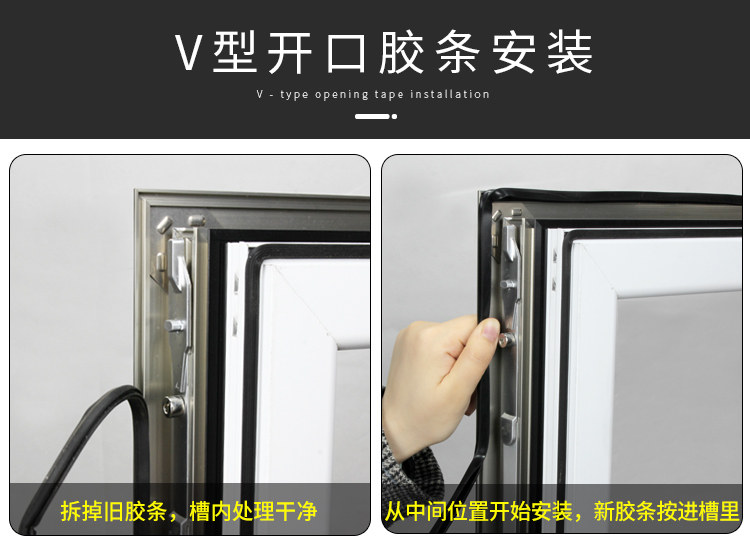 V型开口胶条安装

V - type opening tape installation

拆掉旧胶条，槽内处理干净

从中间位置开始安装，新胶条按进槽里