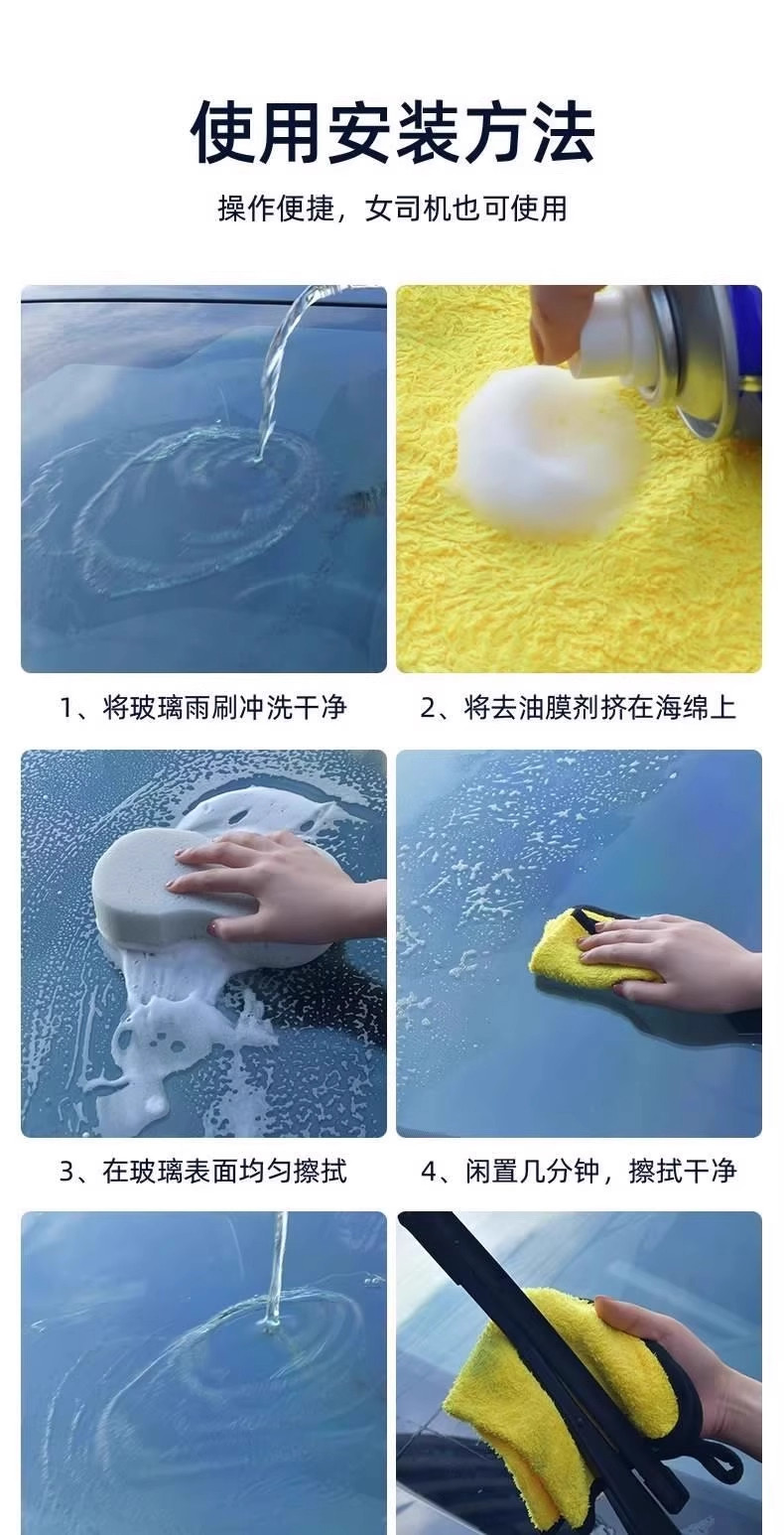 使用安装方法

操作便捷，女司机也可使用

1、将玻璃雨刷冲洗干净

2、将去油膜剂挤在海绵上

3、在玻璃表面均匀擦拭

4、闲置几分钟，擦拭干净