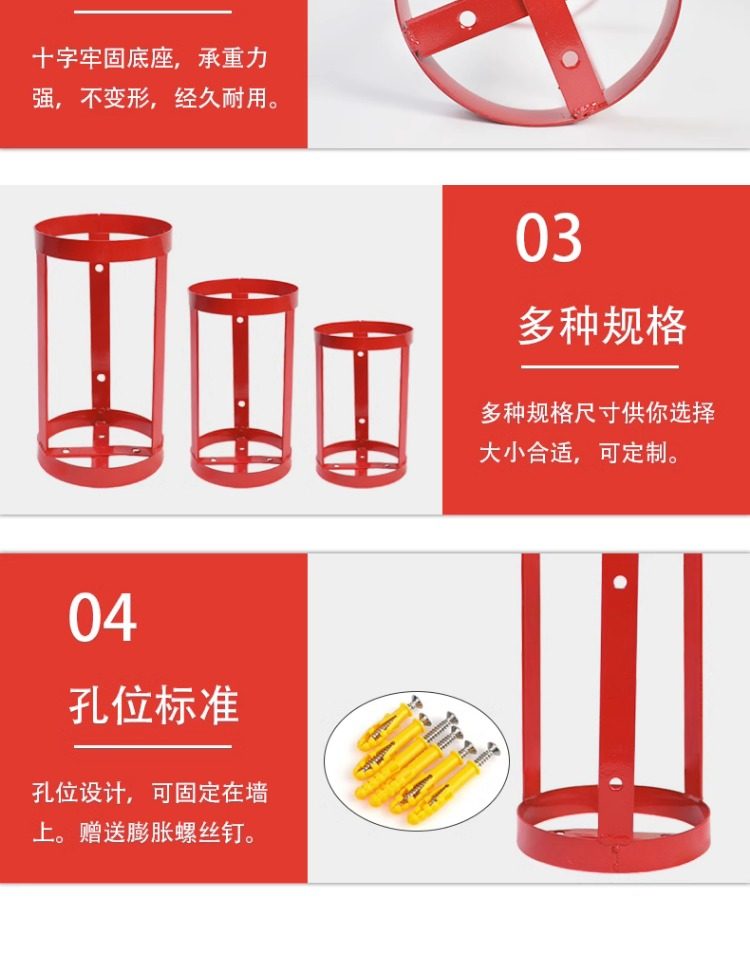 十字牢固底座，承重力强，不变形，经久耐用。

03

多种规格

多种规格尺寸供你选择大小合适，可定制。

04

孔位标准

孔位设计，可固定在墙上。赠送膨胀螺丝钉。