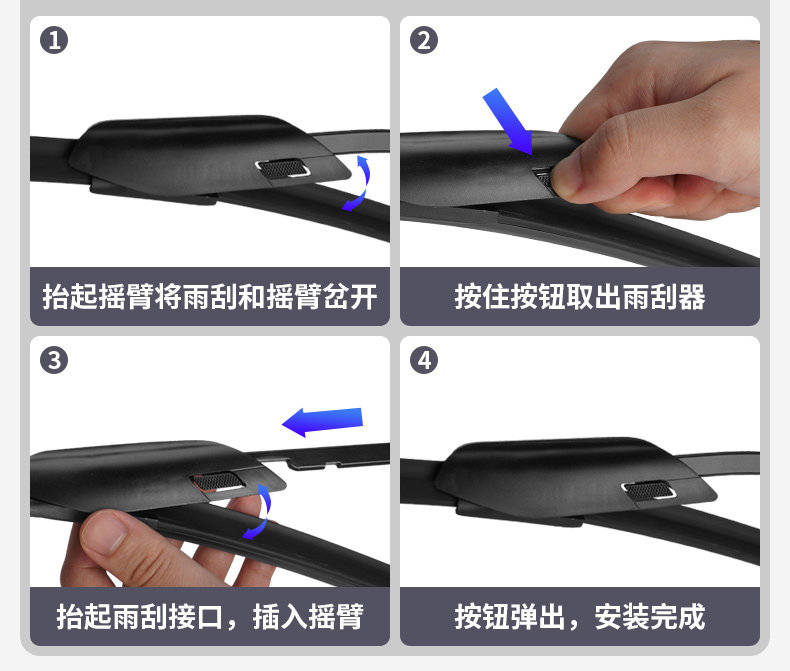 1

抬起摇臂将雨刮和摇臂岔开

2

按住按钮取出雨刮器

3

抬起雨刮接口，插入摇臂

4

按钮弹出，安装完成