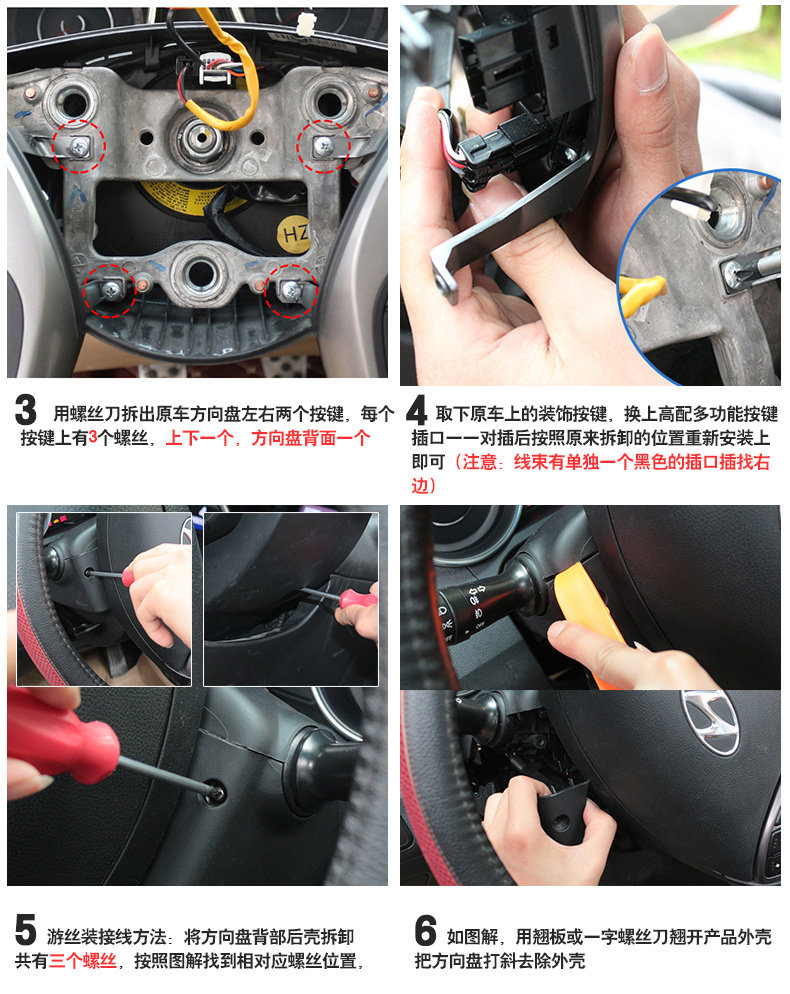 HZ

3 用螺丝刀拆出原车方向盘左右两个按键，每个按键上有3个螺丝，上下一个，方向盘背面一个

4 取下原车上的装饰按键，换上高配多功能按键插口一一对插后按照原来拆卸的位置重新安装上即可（注意：线束有单独一个黑色的插口插找右边）

5 游丝装接线方法：将方向盘背部后壳拆卸共有三个螺丝，按照图解找到相对应螺丝位置，

6 如图解，用翘板或一字螺丝刀翘开产品外壳把方向盘打斜去除外壳