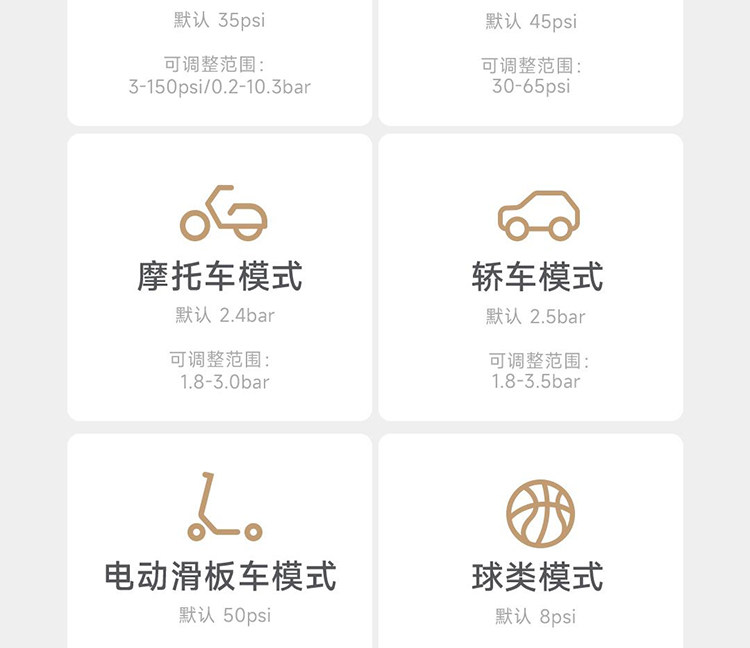 默认 35psi

可调整范围:
3-150psi/0.2-10.3bar

默认 45psi

可调整范围:
30-65psi

摩托车模式

默认 2.4bar

可调整范围:
1.8-3.0bar

轿车模式

默认 2.5bar

可调整范围:
1.8-3.5bar

电动滑板车模式

默认 50psi

球类模式

默认 8psi