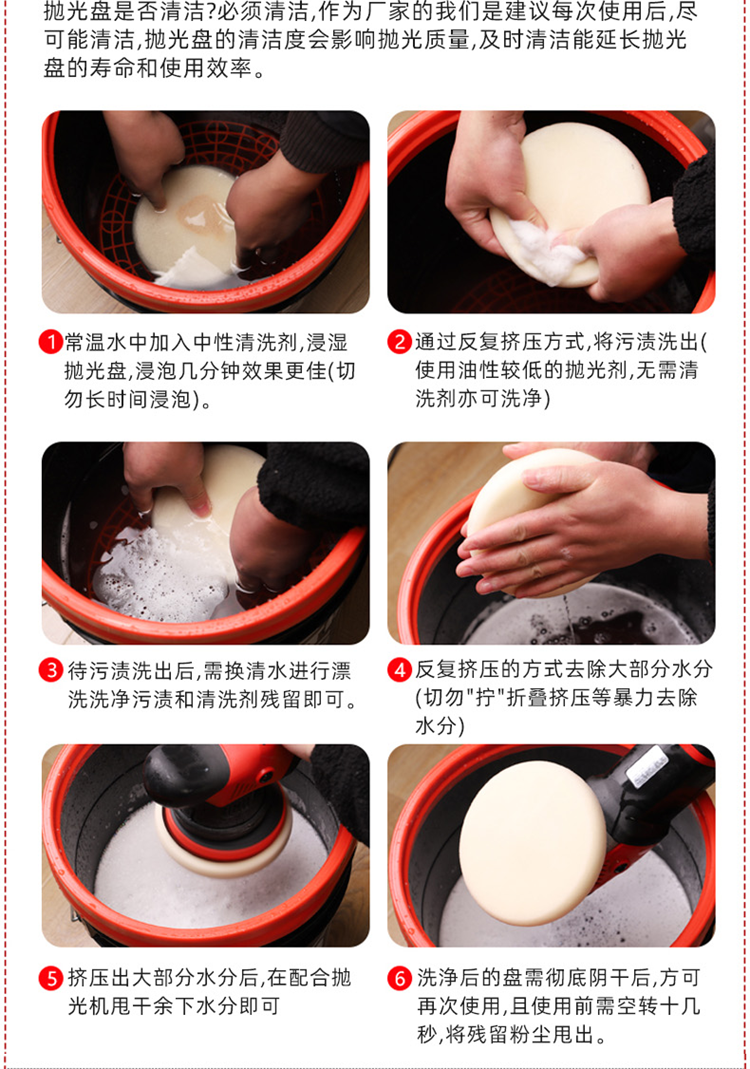 抛光盘是否清洁?必须清洁,作为厂家的我们是建议每次使用后,尽可能清洁,抛光盘的清洁度会影响抛光质量,及时清洁能延长抛光盘的寿命和使用效率。

1 常温水中加入中性清洗剂,浸湿抛光盘,浸泡几分钟效果更佳(切勿长时间浸泡)。

2 通过反复挤压方式,将污渍洗出(使用油性较低的抛光剂,无需清洗剂亦可洗净)

3 待污渍洗出后,需换清水进行漂洗洗净污渍和清洗剂残留即可。

4 反复挤压的方式去除大部分水分(切勿"拧"折叠挤压等暴力去除水分)

5 挤压出大部分水分后,在配合抛光机甩干余下水分即可

6 洗净后的盘需彻底阴干后,方可再次使用,且使用前需空转十几秒,将残留粉尘甩出。