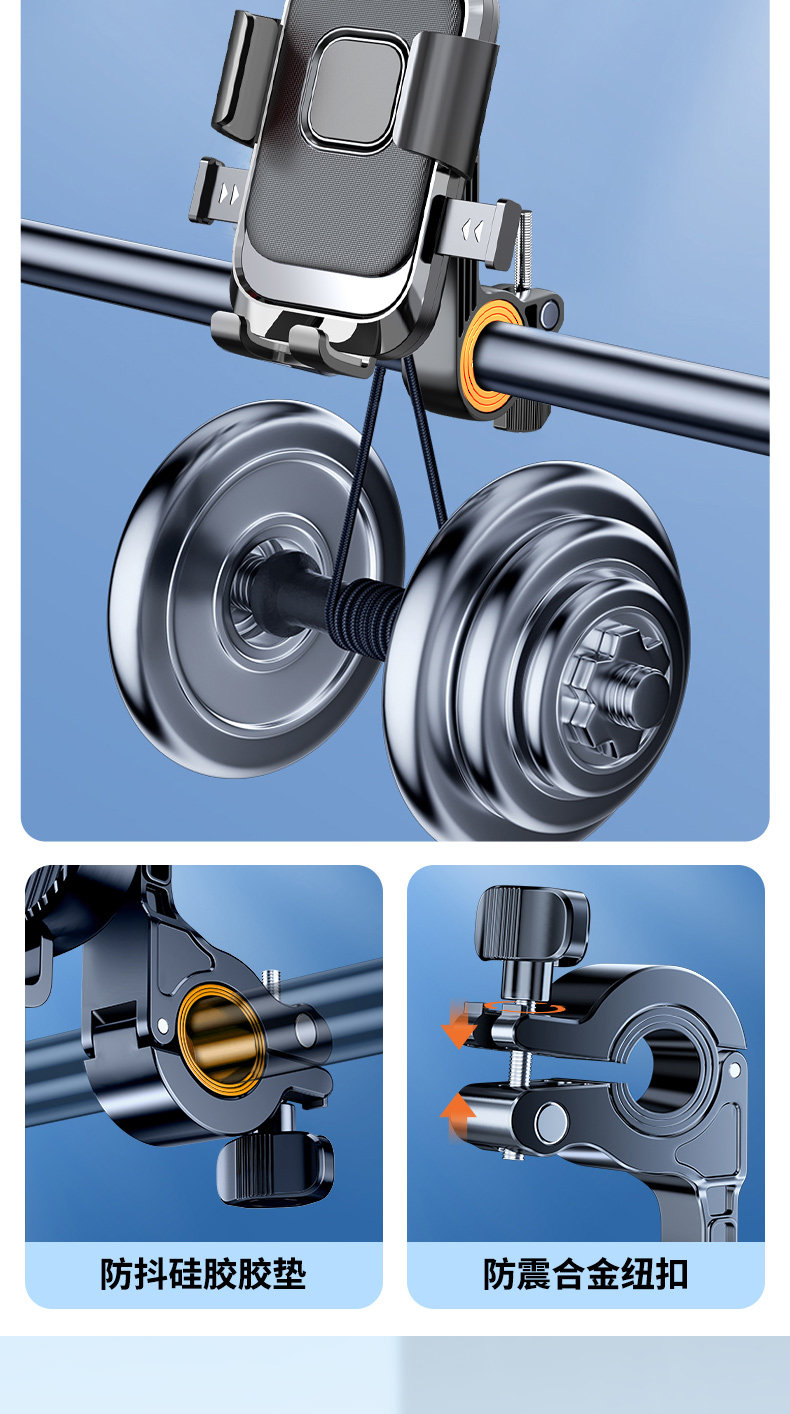 防抖硅胶胶垫

防震合金纽扣