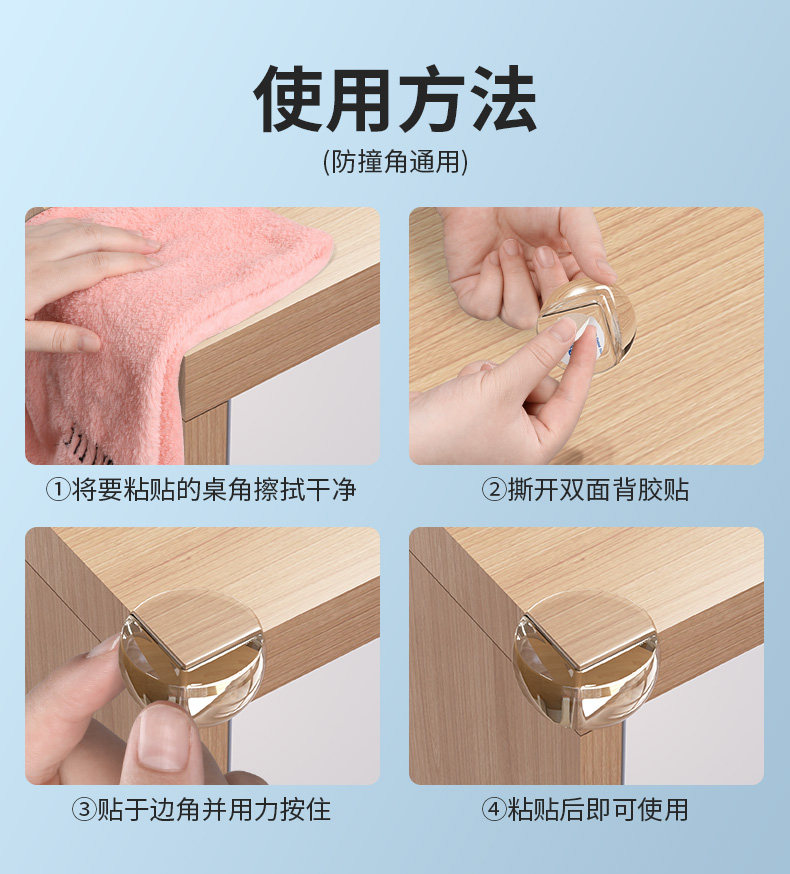 使用方法
(防撞角通用)

①将要粘贴的桌角擦拭干净

②撕开双面背胶贴

③贴于边角并用力按住

④粘贴后即可使用