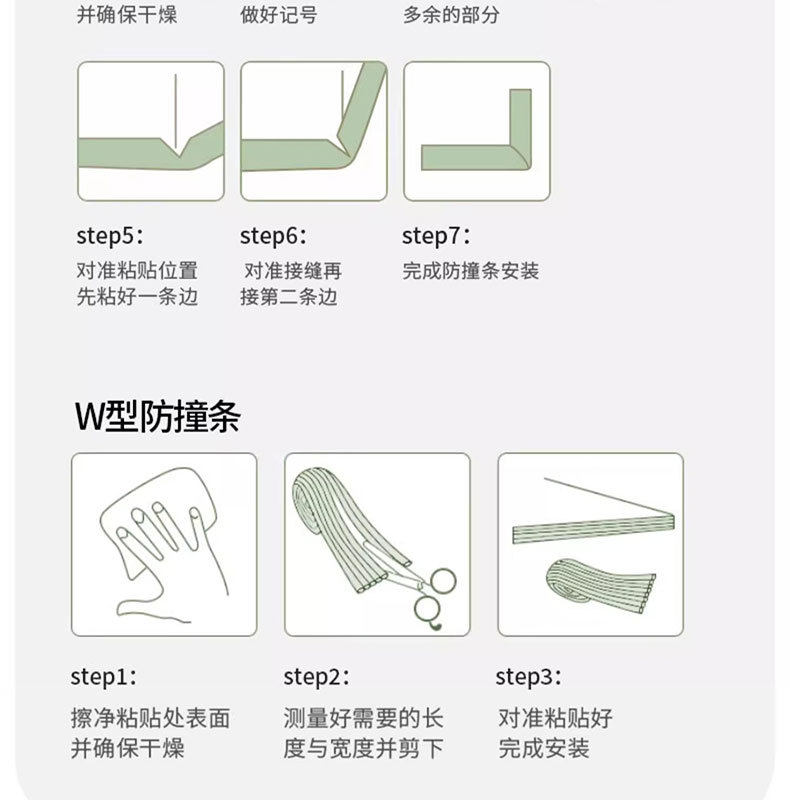 并确保干燥

做好记号

多余的部分

step5:
对准粘贴位置
先粘好一条边

step6:
对准接缝再
接第二条边

step7:
完成防撞条安装

W型防撞条

step1:
擦净粘贴处表面
并确保干燥

step2:
测量好需要的长
度与宽度并剪下

step3:
对准粘贴好
完成安装