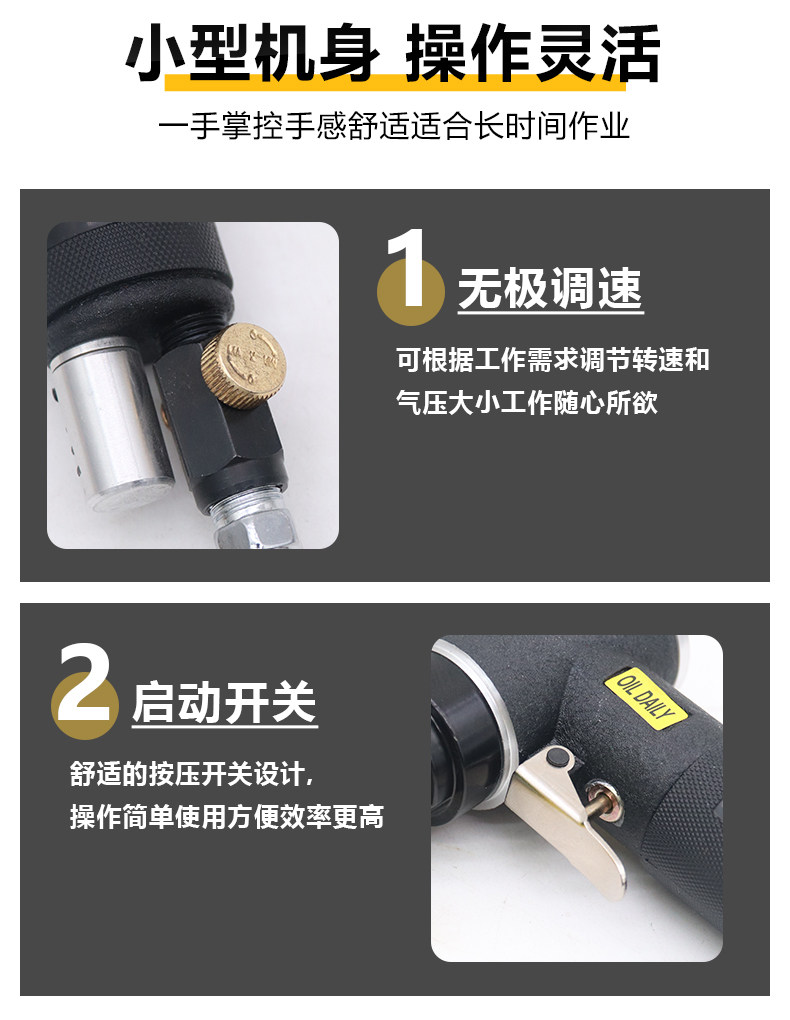 小型机身 操作灵活

一手掌控手感舒适适合长时间作业

1 无极调速

可根据工作需求调节转速和气压大小工作随心所欲

2 启动开关

舒适的按压开关设计，操作简单使用方便效率更高

OIL DAILY