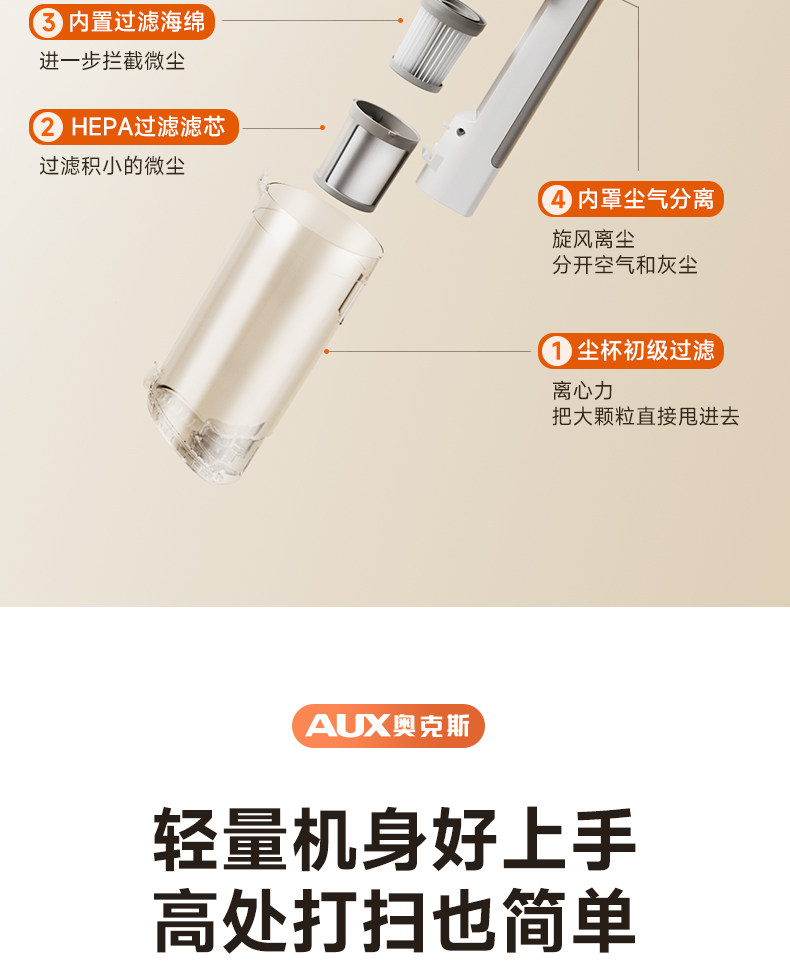 3 内置过滤海绵
进一步拦截微尘

2 HEPA过滤滤芯
过滤积小的微尘

4 内罩尘气分离
旋风离尘
分开空气和灰尘

1 尘杯初级过滤
离心力
把大颗粒直接甩进去

AUX奥克斯

轻量机身好上手
高处打扫也简单