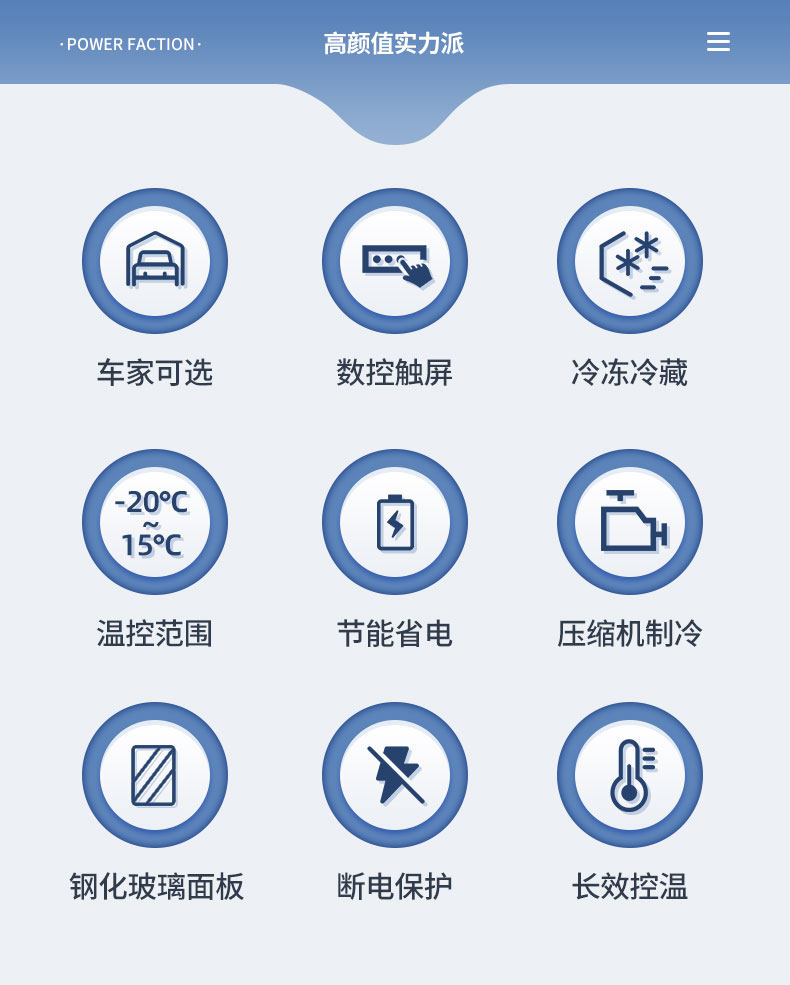 · POWER FACTION ·

高颜值实力派

车家可选

数控触屏

冷冻冷藏

-20℃
~
15℃

温控范围

节能省电

压缩机制冷

钢化玻璃面板

断电保护

长效控温