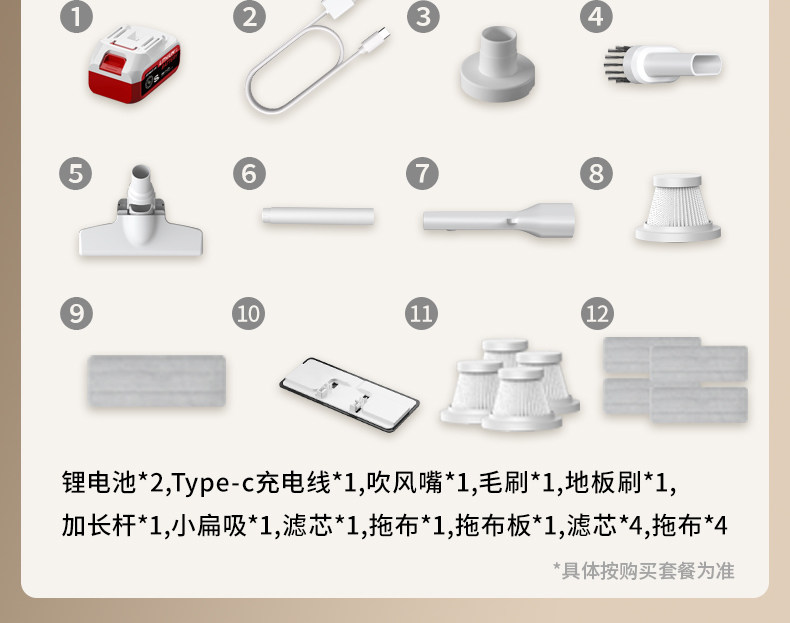 1 2 3 4

5 6 7 8

9 10 11 12

锂电池*2,Type-c充电线*1,吹风嘴*1,毛刷*1,地板刷*1,加长杆*1,小扁吸*1,滤芯*1,拖布*1,拖布板*1,滤芯*4,拖布*4

*具体按购买套餐为准