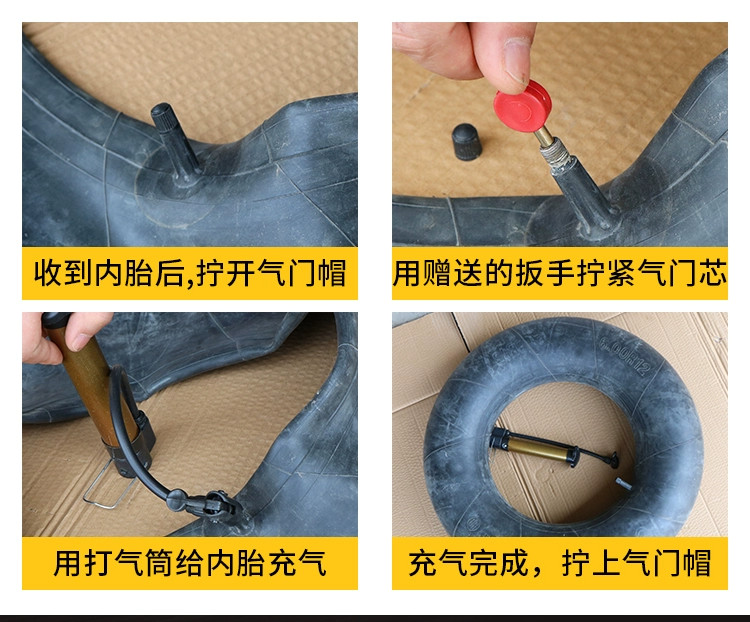 收到内胎后,拧开气门帽

用赠送的扳手拧紧气门芯

用打气筒给内胎充气

4.00R12

充气完成，拧上气门帽