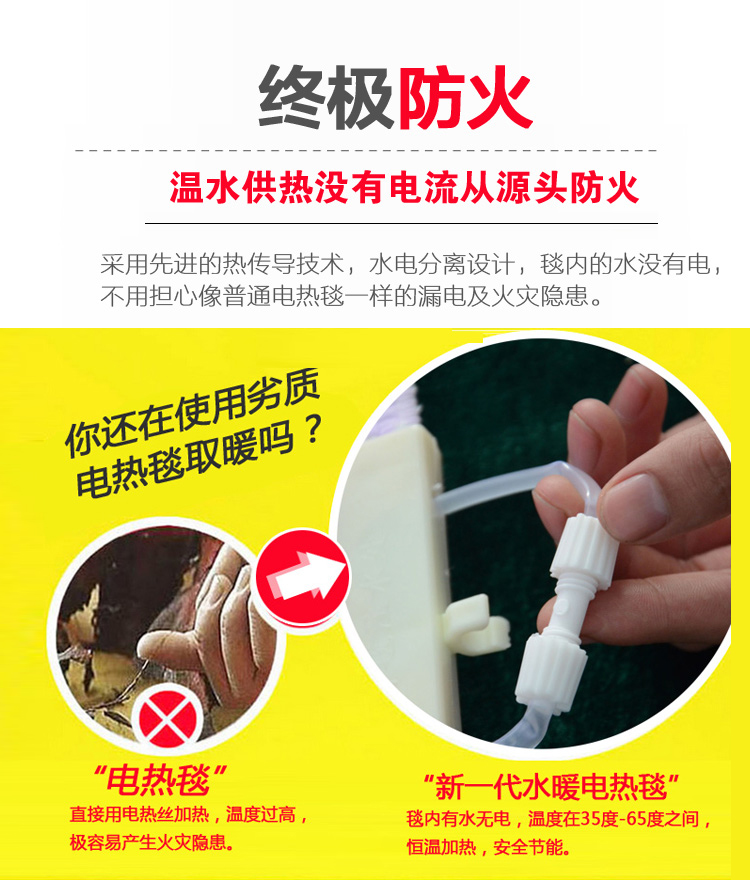 终极防火

温水供热没有电流从源头防火

采用先进的热传导技术，水电分离设计，毯内的水没有电，不用担心像普通电热毯一样的漏电及火灾隐患。

你还在使用劣质电热毯取暖吗？

“电热毯”
直接用电热丝加热，温度过高，极容易产生火灾隐患。

“新一代水暖电热毯”
毯内有水无电，温度在35度-65度之间，恒温加热，安全节能。