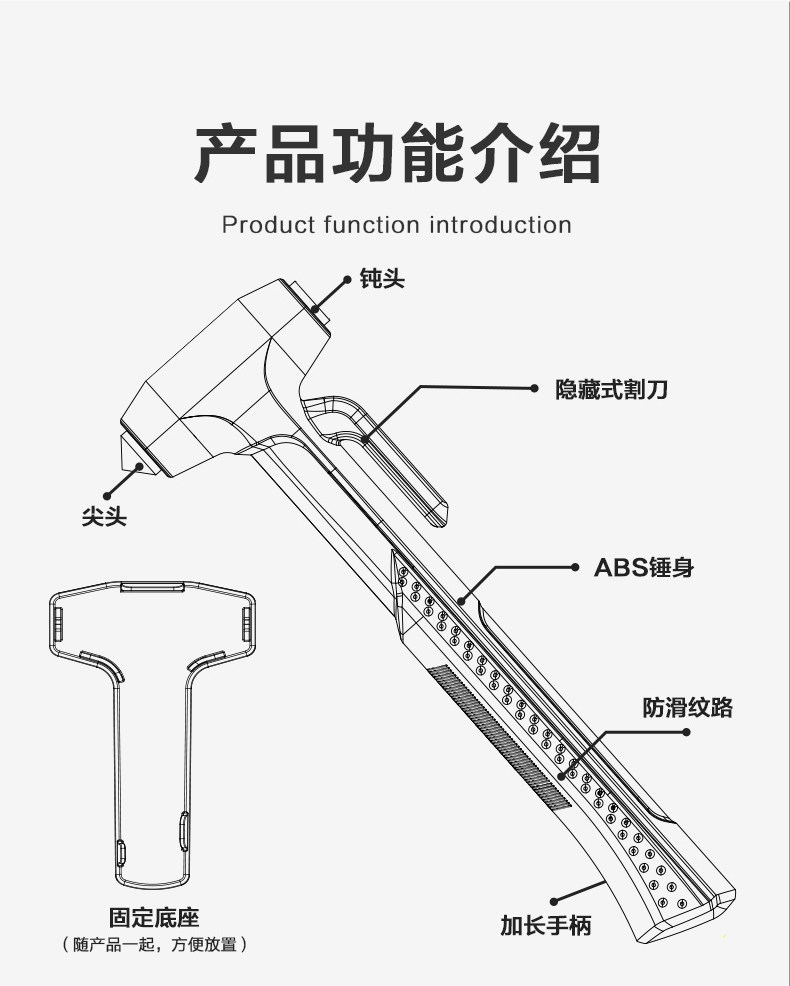 产品功能介绍

Product function introduction

钝头

隐藏式割刀

尖头

ABS锤身

防滑纹路

固定底座
（随产品一起，方便放置）

加长手柄