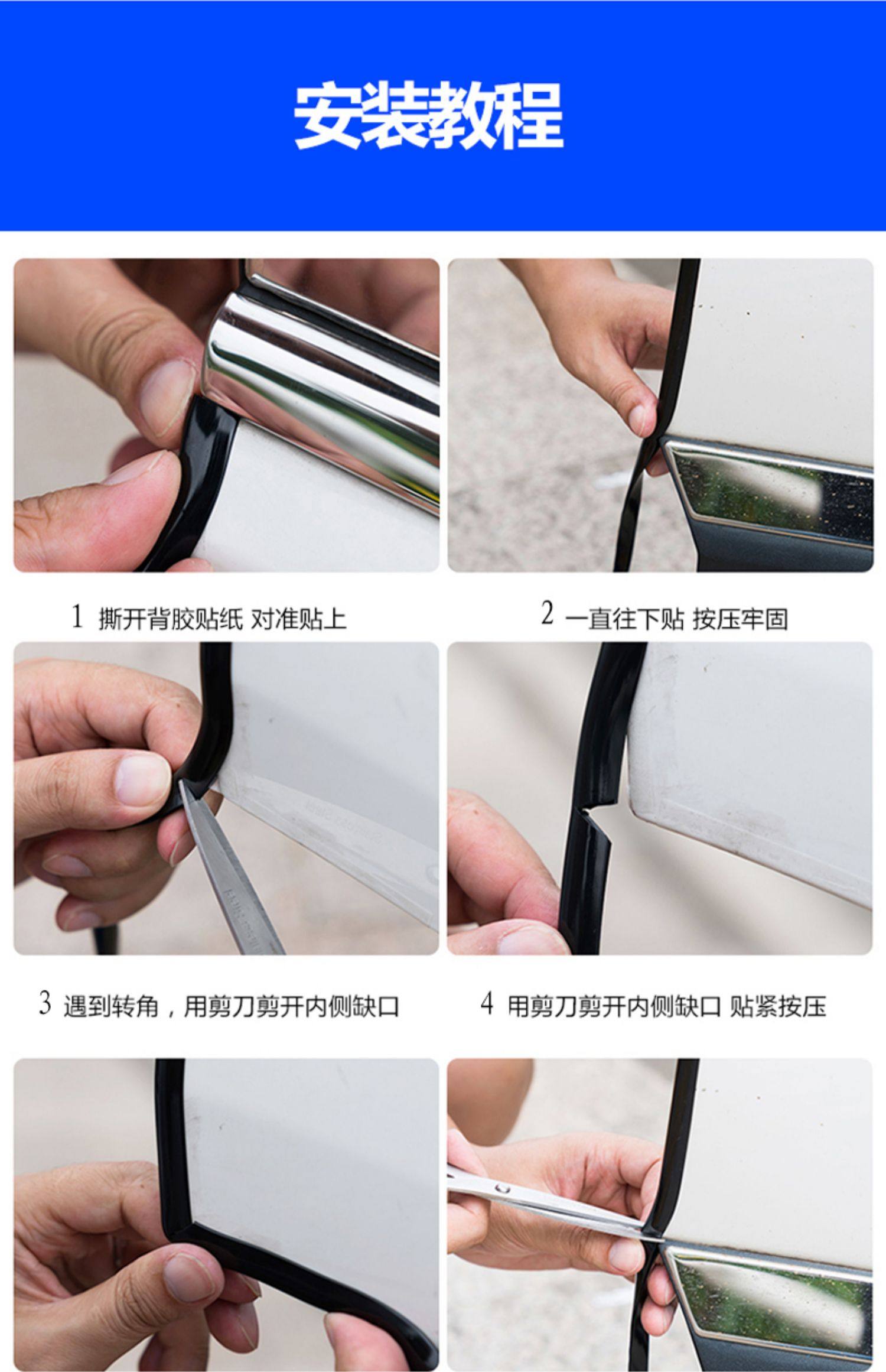 安装教程

1 撕开背胶贴纸 对准贴上

2 一直往下贴 按压牢固

3 遇到转角，用剪刀剪开内侧缺口

4 用剪刀剪开内侧缺口 贴紧按压