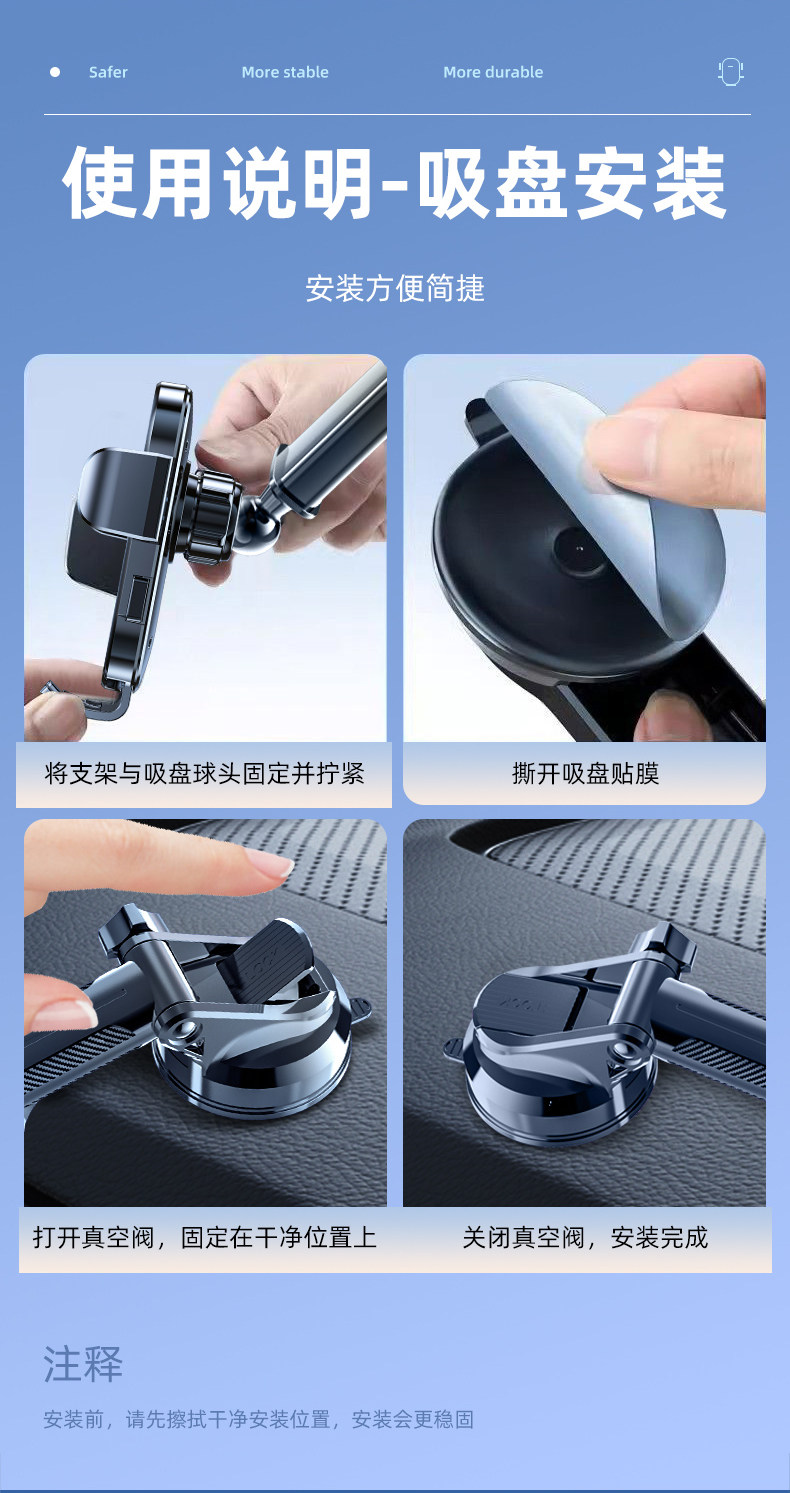 Safer More stable More durable

使用说明-吸盘安装

安装方便简捷

将支架与吸盘球头固定并拧紧

撕开吸盘贴膜

打开真空阀，固定在干净位置上

关闭真空阀，安装完成

注释

安装前，请先擦拭干净安装位置，安装会更稳固