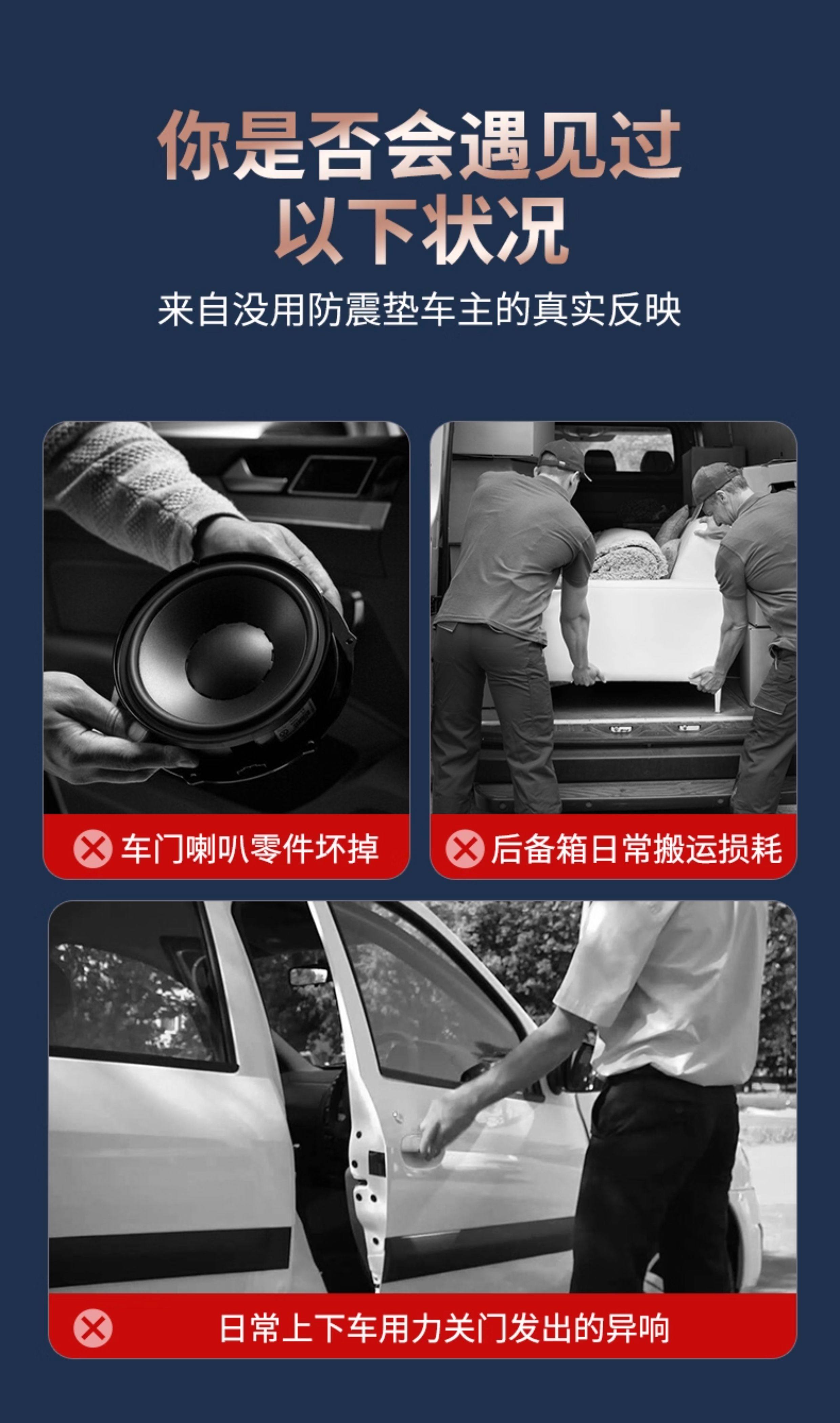 你是否会遇见过
以下状况

来自没用防震垫车主的真实反映

车门喇叭零件坏掉

后备箱日常搬运损耗

日常上下车用力关门发出的异响