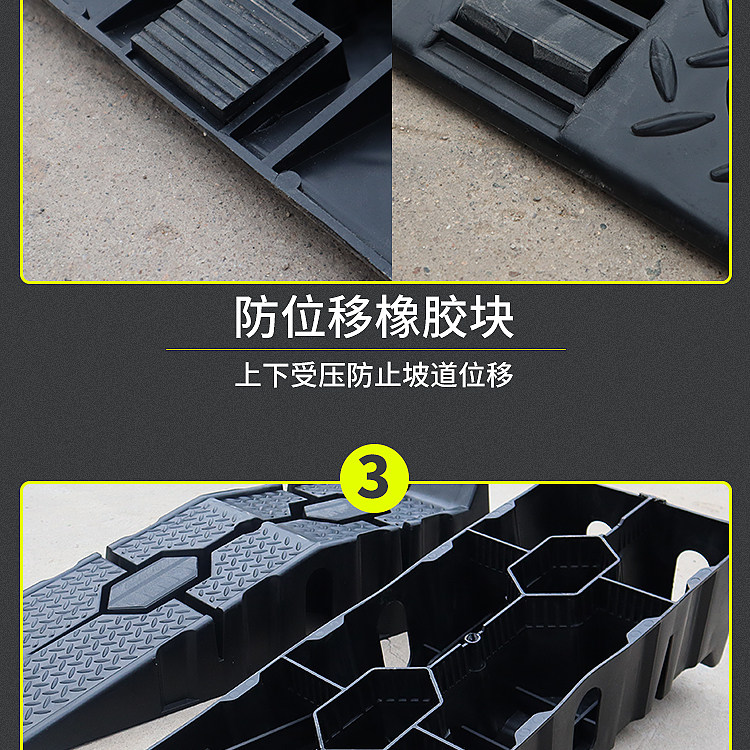 防位移橡胶块

上下受压防止坡道位移

3