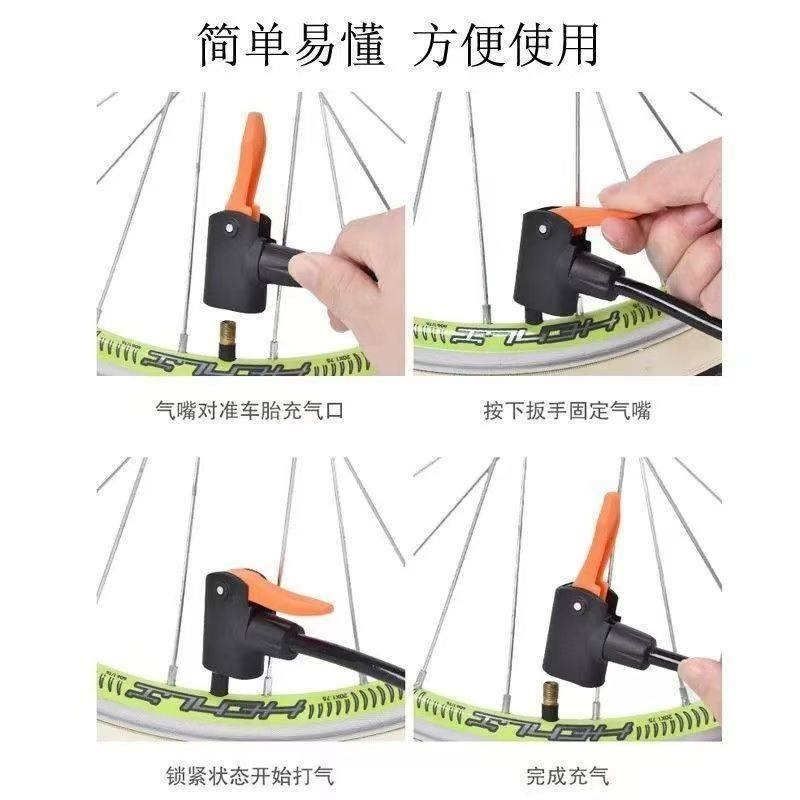 简单易懂 方便使用

气嘴对准车胎充气口

按下扳手固定气嘴

锁紧状态开始打气

完成充气