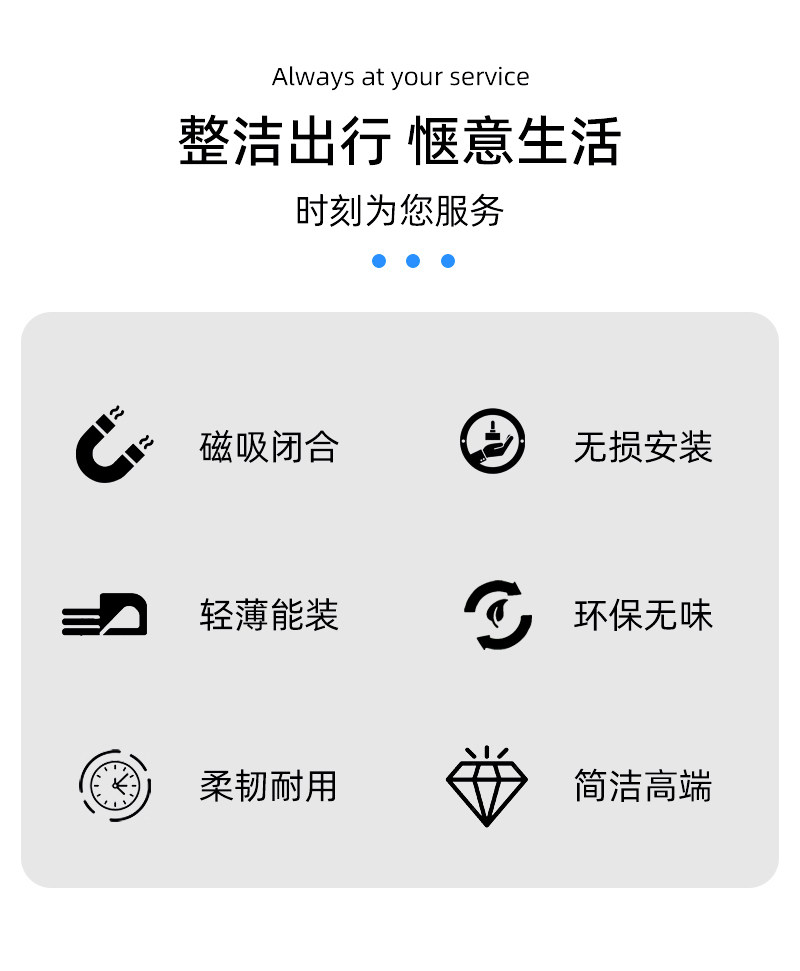 Always at your service

整洁出行 惬意生活

时刻为您服务

磁吸闭合

无损安装

轻薄能装

环保无味

柔韧耐用

简洁高端