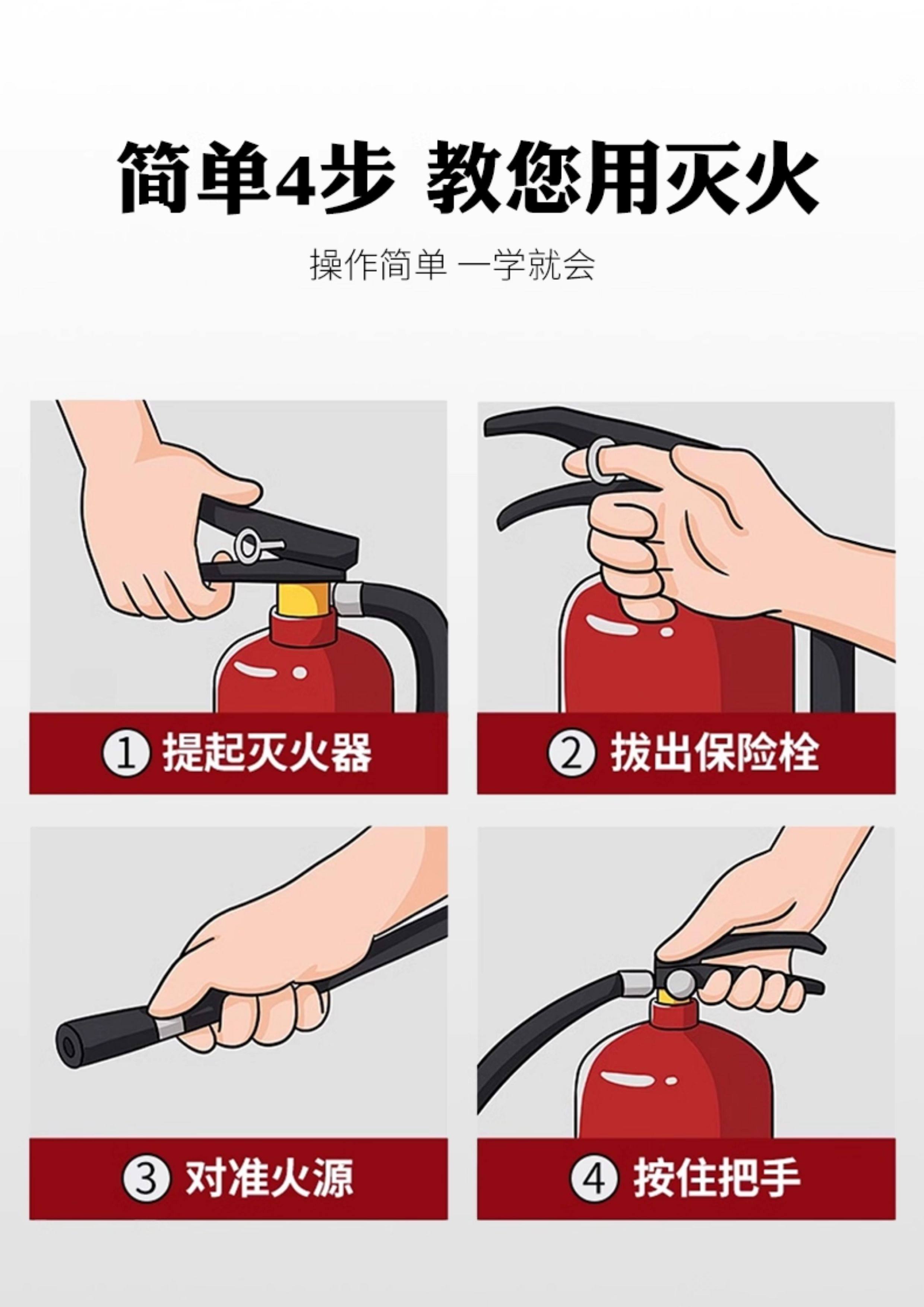 简单4步 教您用灭火

操作简单 一学就会

① 提起灭火器

② 拔出保险栓

③ 对准火源

④ 按住把手