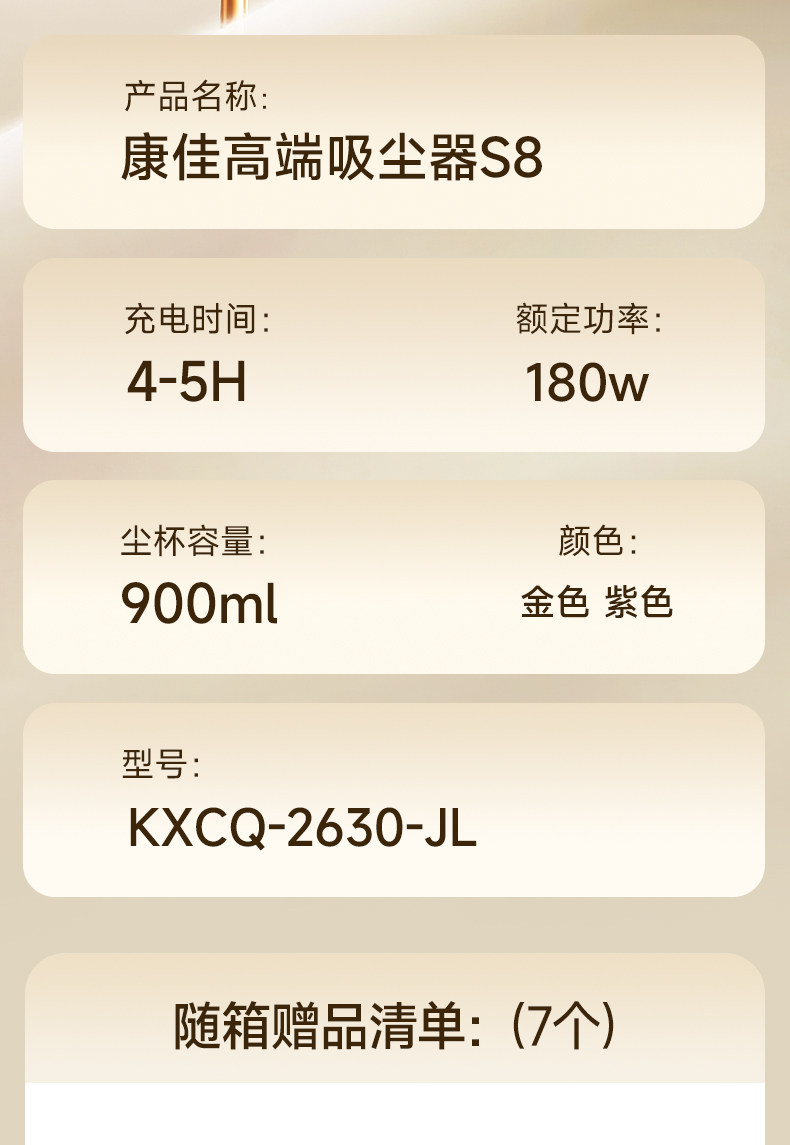 产品名称:
康佳高端吸尘器S8

充电时间:
4-5H

额定功率:
180w

尘杯容量:
900ml

颜色:
金色 紫色

型号:
KXCQ-2630-JL

随箱赠品清单:(7个)