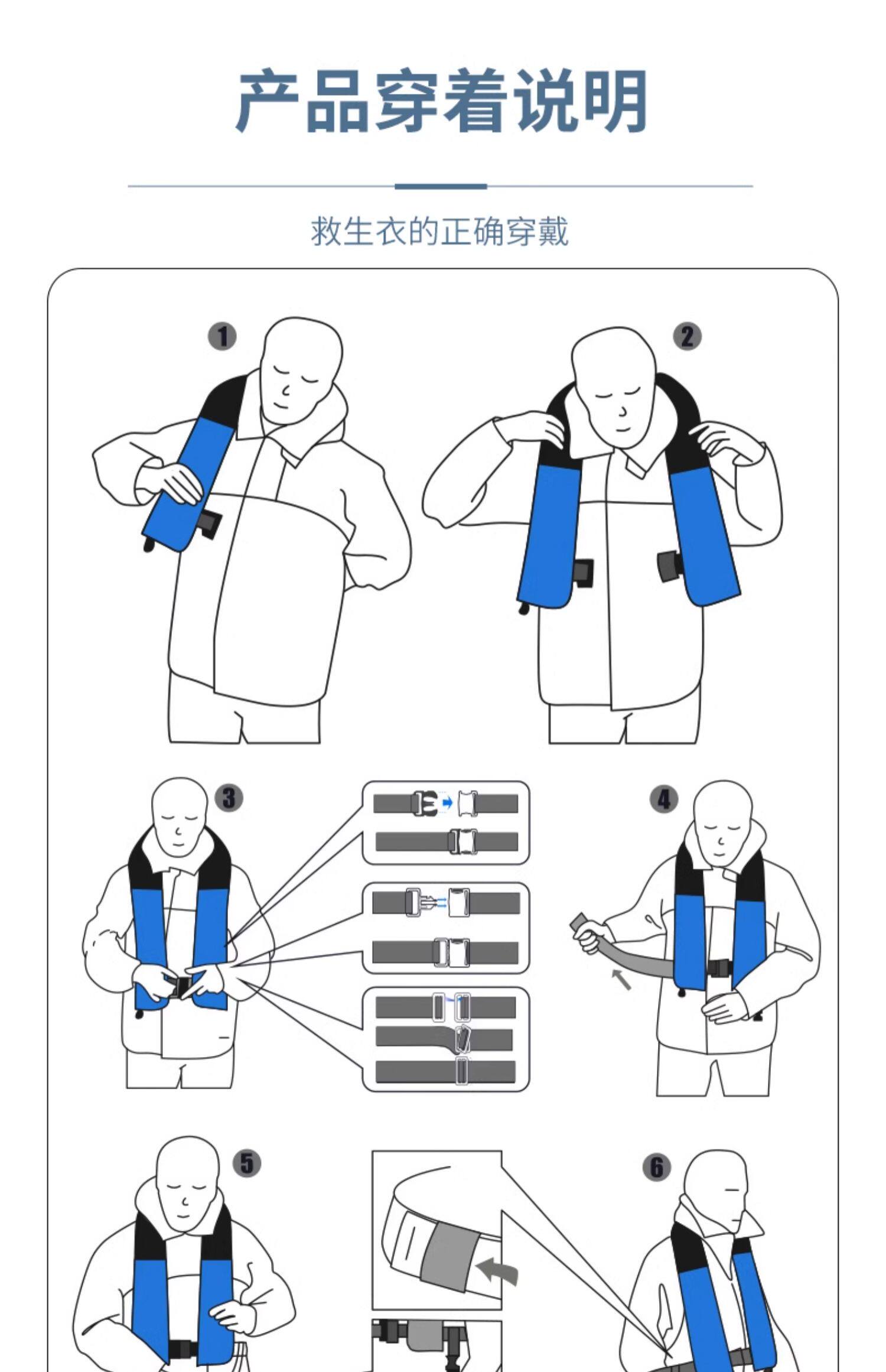 产品穿着说明

救生衣的正确穿戴

1

2

3

4

5

6