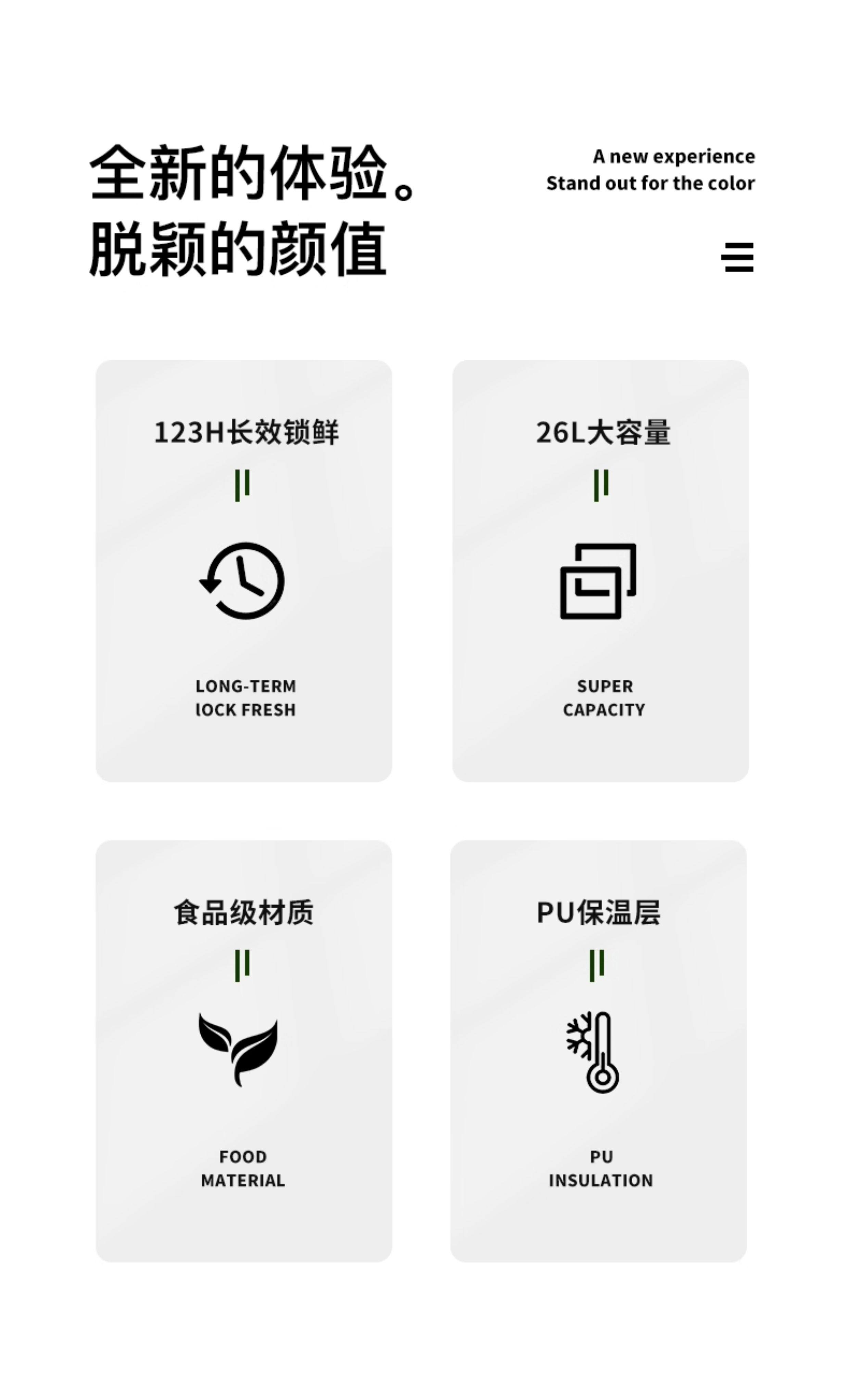 全新的体验。
脱颖的颜值

A new experience
Stand out for the color

123H长效锁鲜

LONG-TERM
lOCK FRESH

26L大容量

SUPER
CAPACITY

食品级材质

FOOD
MATERIAL

PU保温层

PU
INSULATION